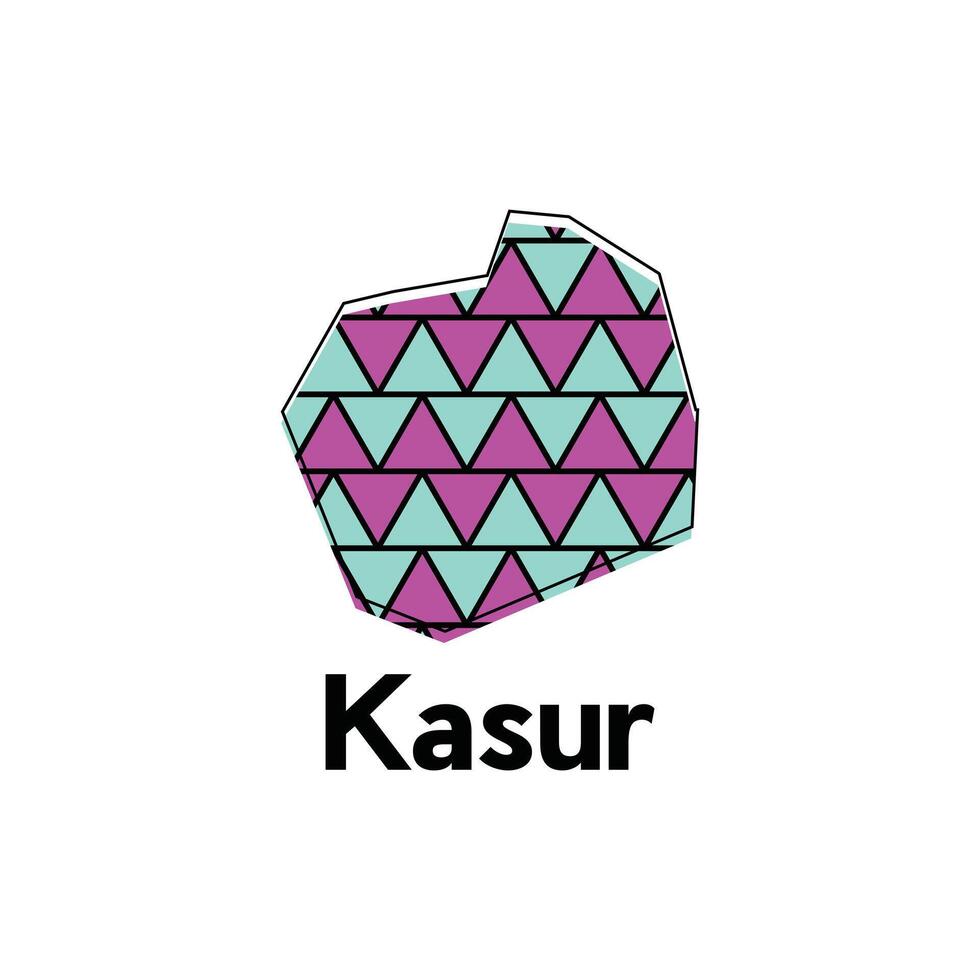 Kasur