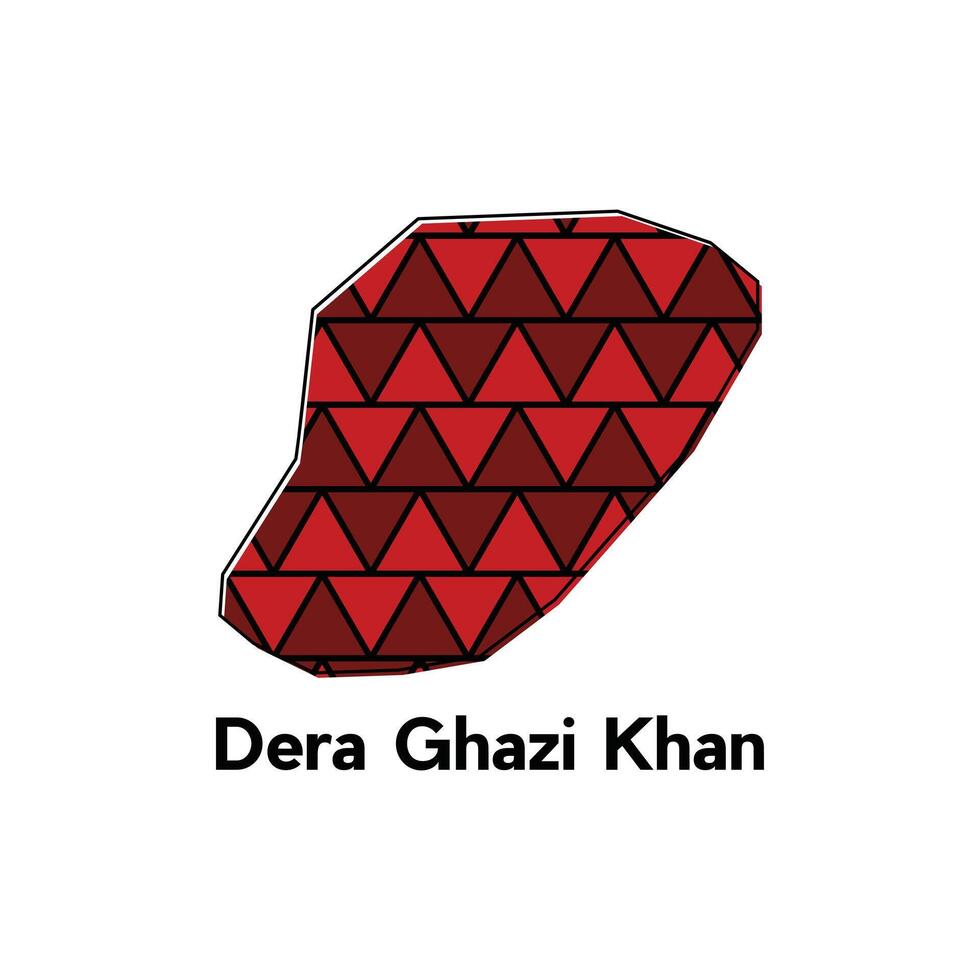 Dera Ghazi Khan