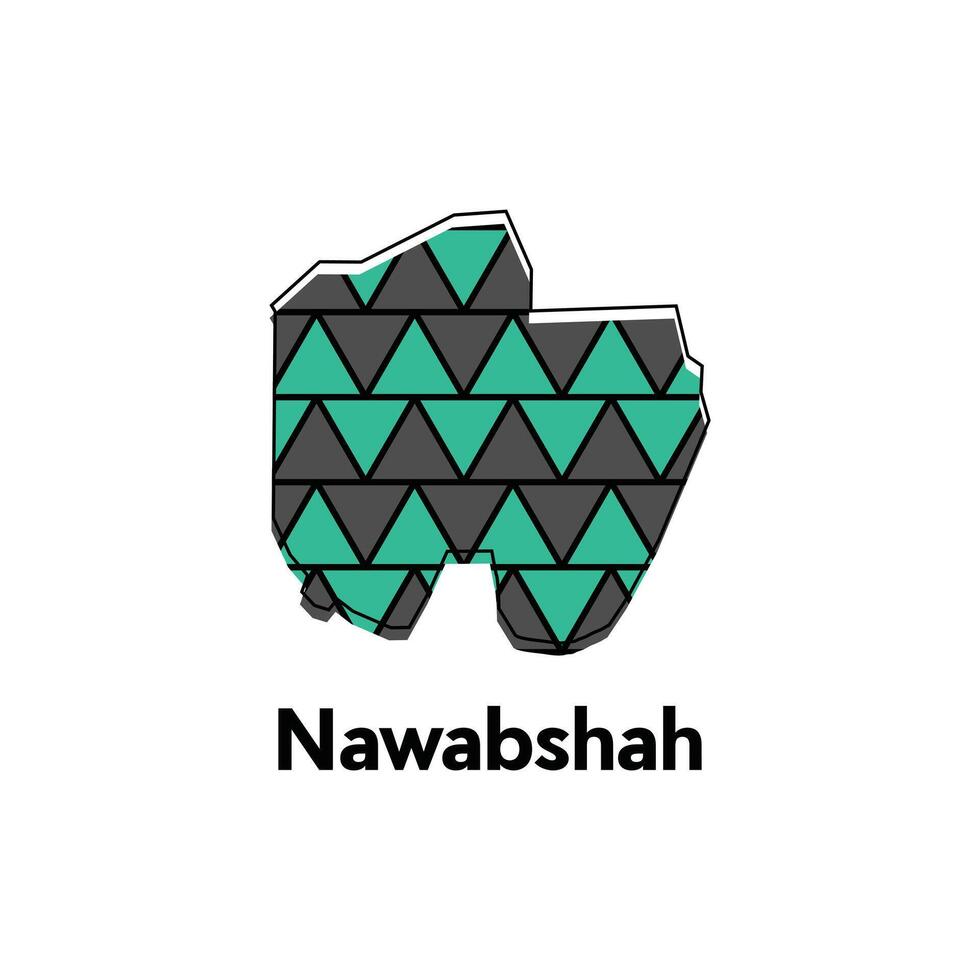 Nawabshah