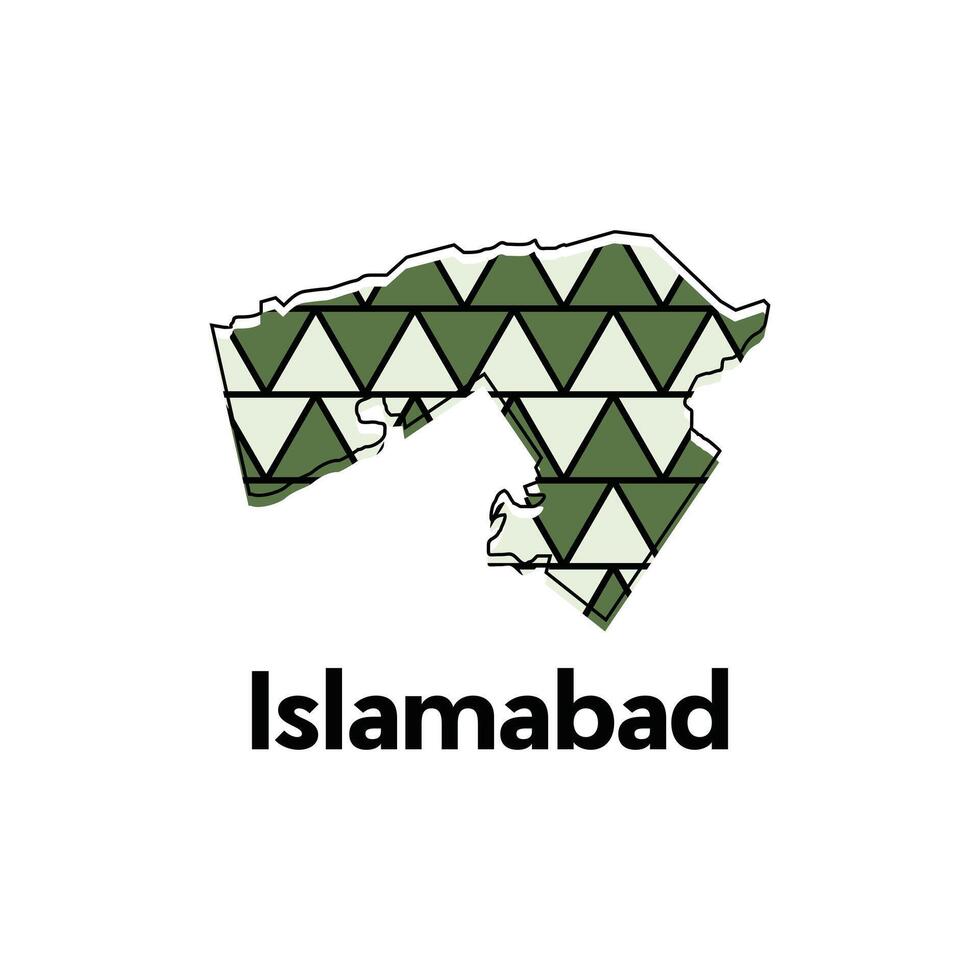 Islamabad