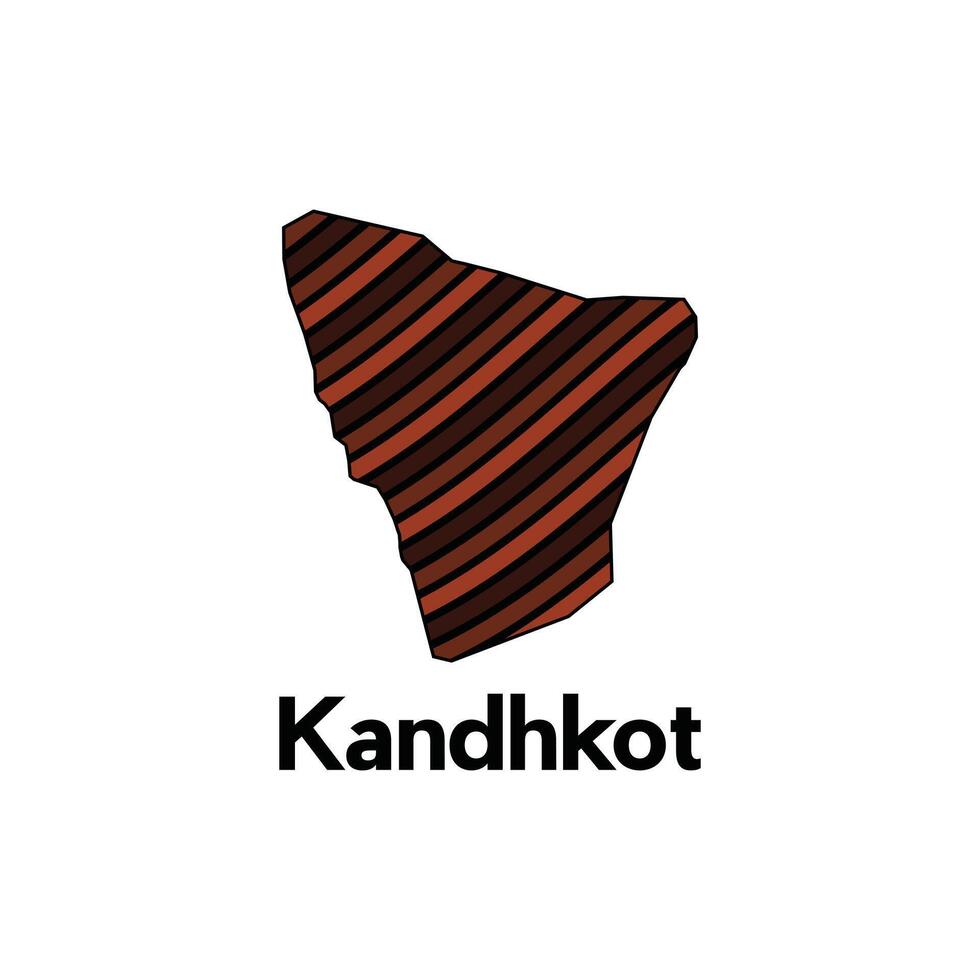 Kandhkot