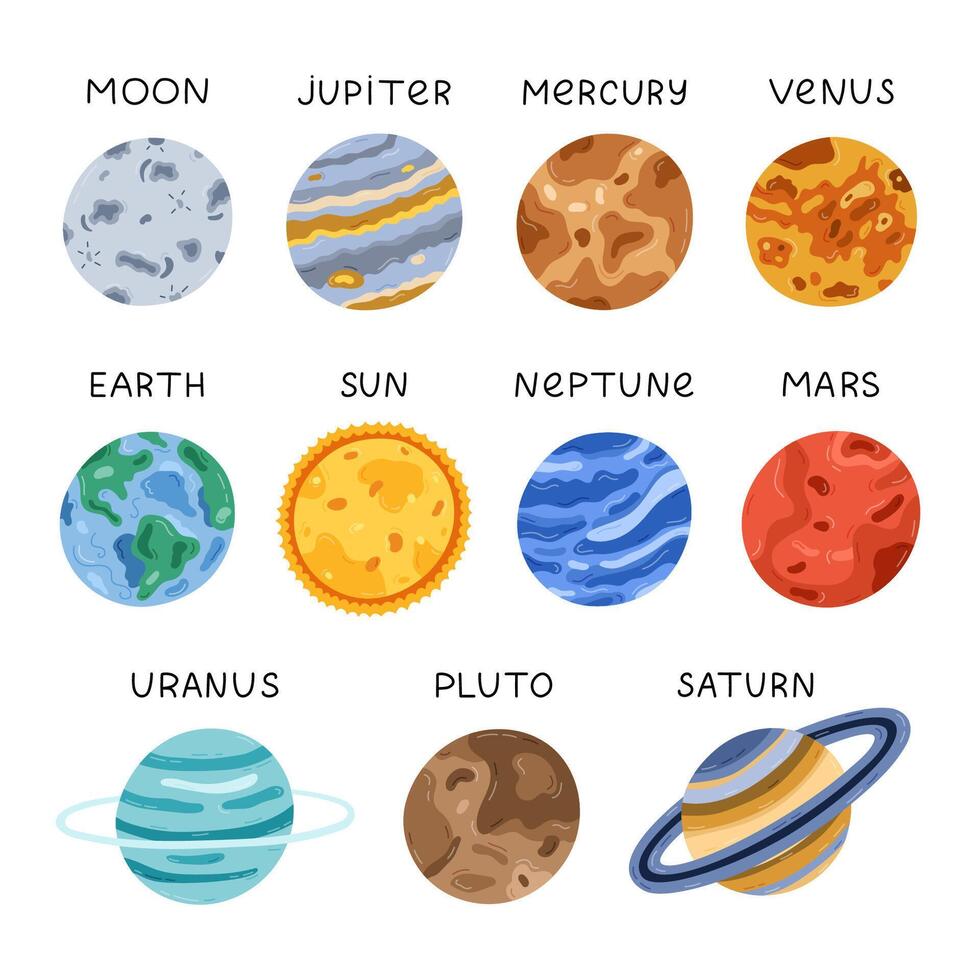 MOON JUPITER MERCURY VENUS

EARTH SUN NEPTUNE MARS

URANUS PLUTO SATURN