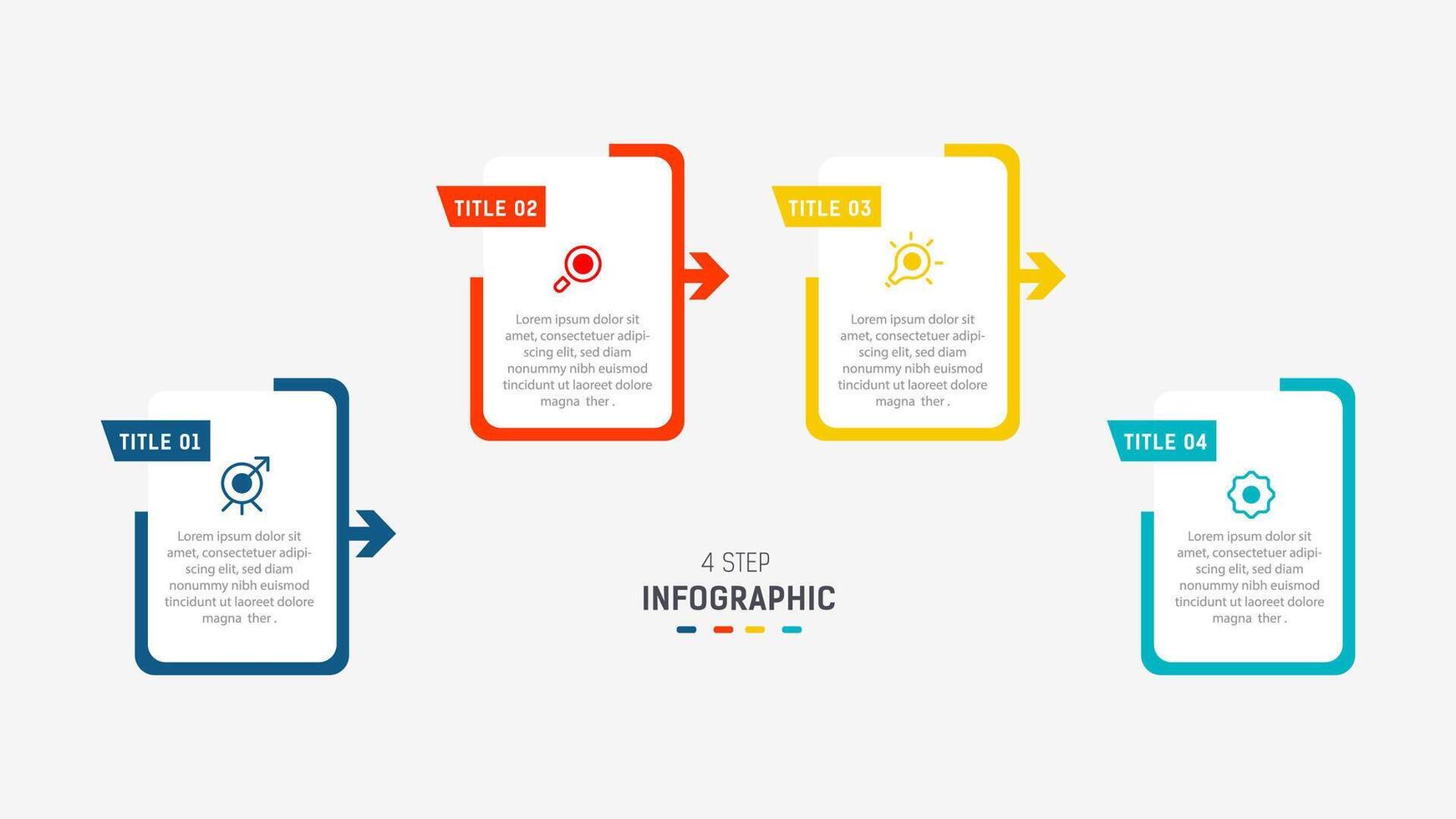 TITLE 01

Lorem ipsum dolor sit amet, consectetuer adipiscing elit, sed diam nonummy nibh euismod tincidunt ut laoreet dolore magna ther .

TITLE 02

Lorem ipsum dolor sit amet, consectetuer adipiscing elit, sed diam nonummy nibh euismod tincidunt ut laoreet dolore magna ther .

TITLE 03

Lorem ipsum dolor sit amet, consectetuer adipiscing elit, sed diam nonummy nibh euismod tincidunt ut laoreet dolore magna ther .

TITLE 04

Lorem ipsum dolor sit amet, consectetuer adipiscing elit, sed diam nonummy nibh euismod tincidunt ut laoreet dolore magna ther .

4 STEP
INFOGRAPHIC