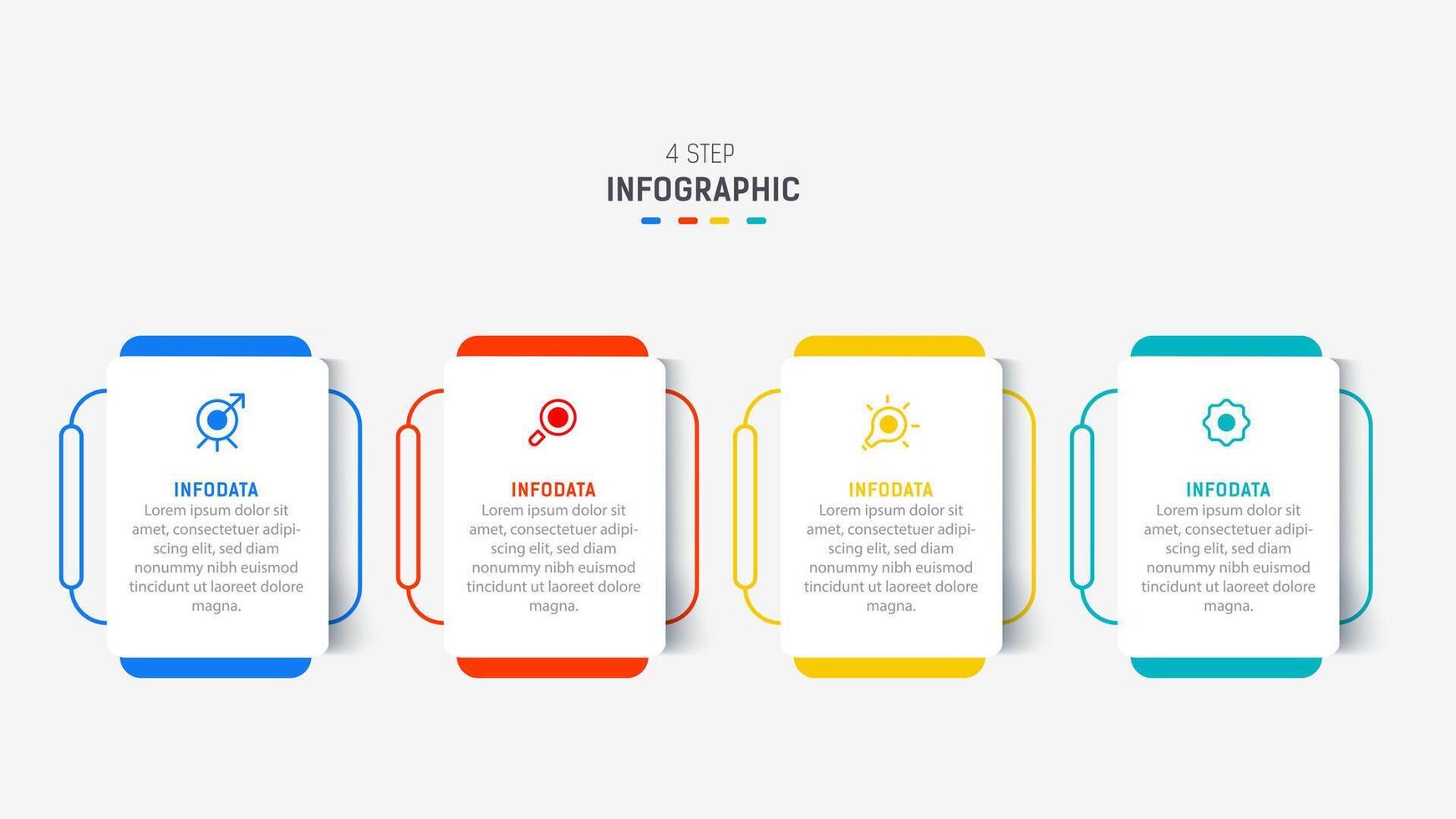 4 STEP
INFOGRAPHIC

INFODATA
Lorem ipsum dolor sit amet, consectetuer adipiscing elit, sed diam nonummy nibh euismod tincidunt ut laoreet dolore magna.

INFODATA
Lorem ipsum dolor sit amet, consectetuer adipiscing elit, sed diam nonummy nibh euismod tincidunt ut laoreet dolore magna.

INFODATA
Lorem ipsum dolor sit amet, consectetuer adipiscing elit, sed diam nonummy nibh euismod tincidunt ut laoreet dolore magna.

INFODATA
Lorem ipsum dolor sit amet, consectetuer adipiscing elit, sed diam nonummy nibh euismod tincidunt ut laoreet dolore magna.