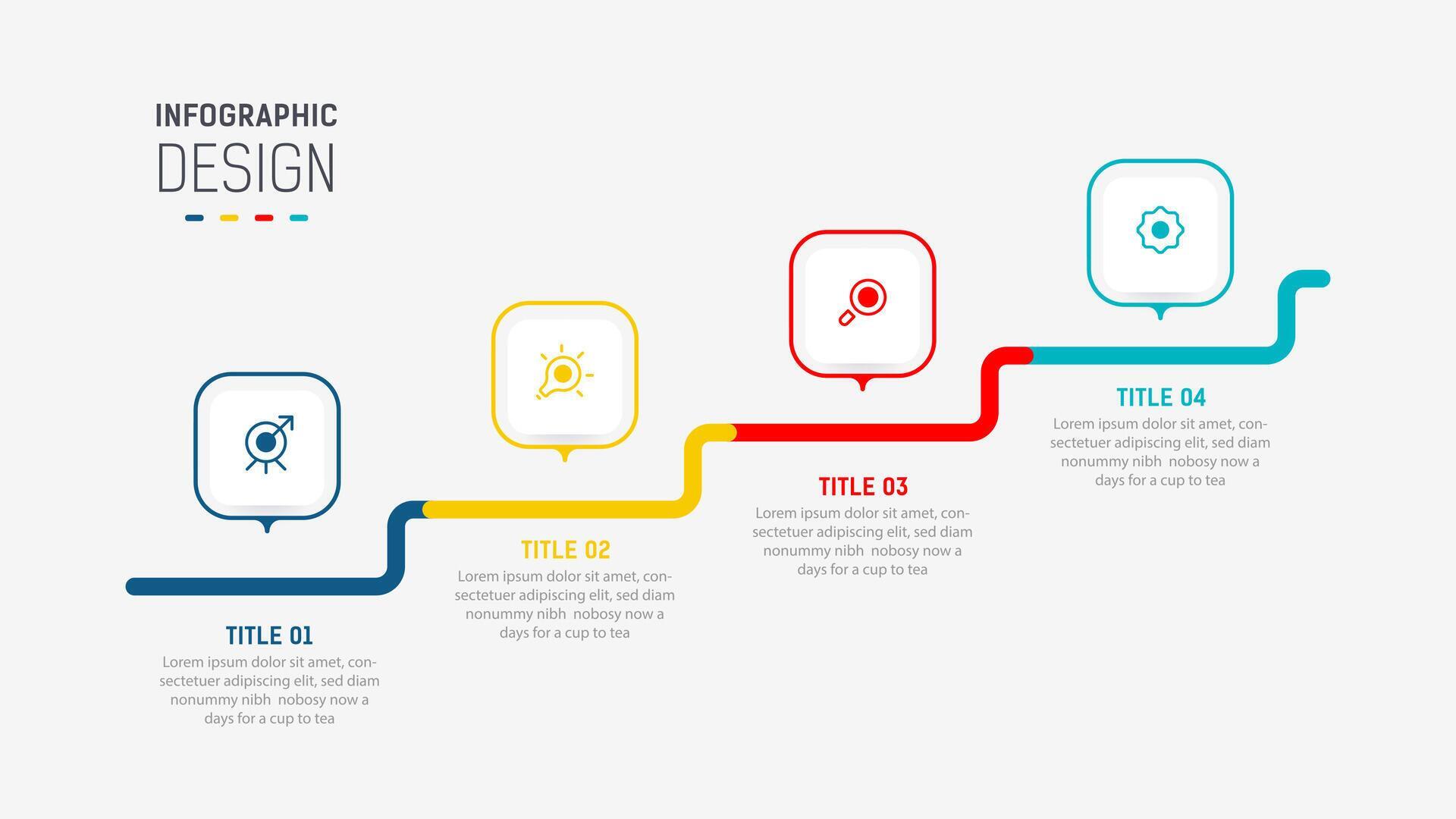 INFOGRAPHIC
DESIGN

TITLE 01
Lorem ipsum dolor sit amet, consectetuer adipiscing elit, sed diam nonummy nibh nobosy now a days for a cup to tea

TITLE 02
Lorem ipsum dolor sit amet, consectetuer adipiscing elit, sed diam nonummy nibh nobosy now a days for a cup to tea

TITLE 03
Lorem ipsum dolor sit amet, consectetuer adipiscing elit, sed diam nonummy nibh nobosy now a days for a cup to tea

TITLE 04
Lorem ipsum dolor sit amet, consectetuer adipiscing elit, sed diam nonummy nibh nobosy now a days for a cup to tea