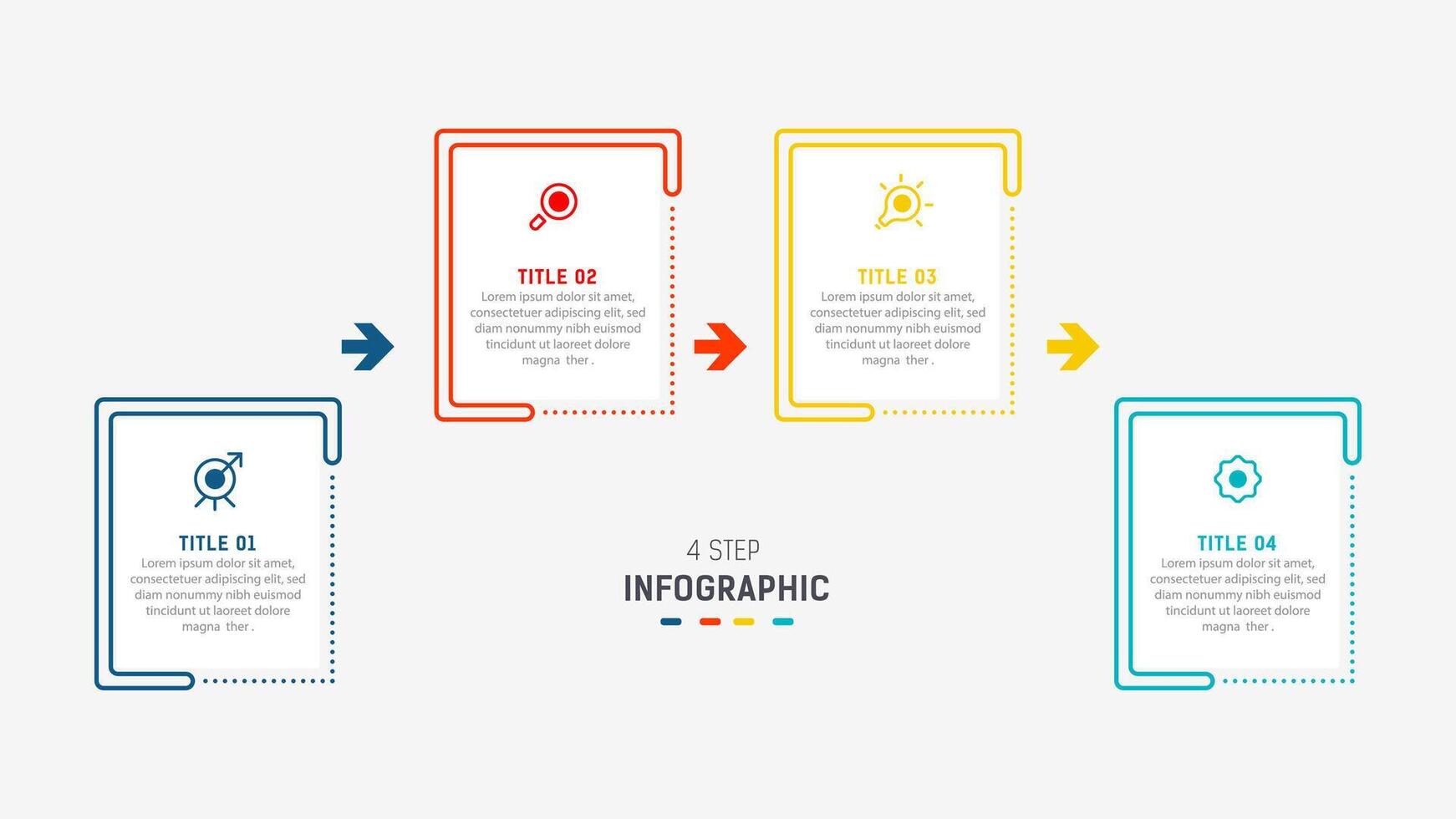 TITLE 01
Lorem ipsum dolor sit amet, consectetuer adipiscing elit, sed diam nonummy nibh euismod tincidunt ut laoreet dolore magna ther .

TITLE 02
Lorem ipsum dolor sit amet, consectetuer adipiscing elit, sed diam nonummy nibh euismod tincidunt ut laoreet dolore magna ther .

TITLE 03
Lorem ipsum dolor sit amet, consectetuer adipiscing elit, sed diam nonummy nibh euismod tincidunt ut laoreet dolore magna ther .

TITLE 04
Lorem ipsum dolor sit amet, consectetuer adipiscing elit, sed diam nonummy nibh euismod tincidunt ut laoreet dolore magna ther .

4 STEP
INFOGRAPHIC