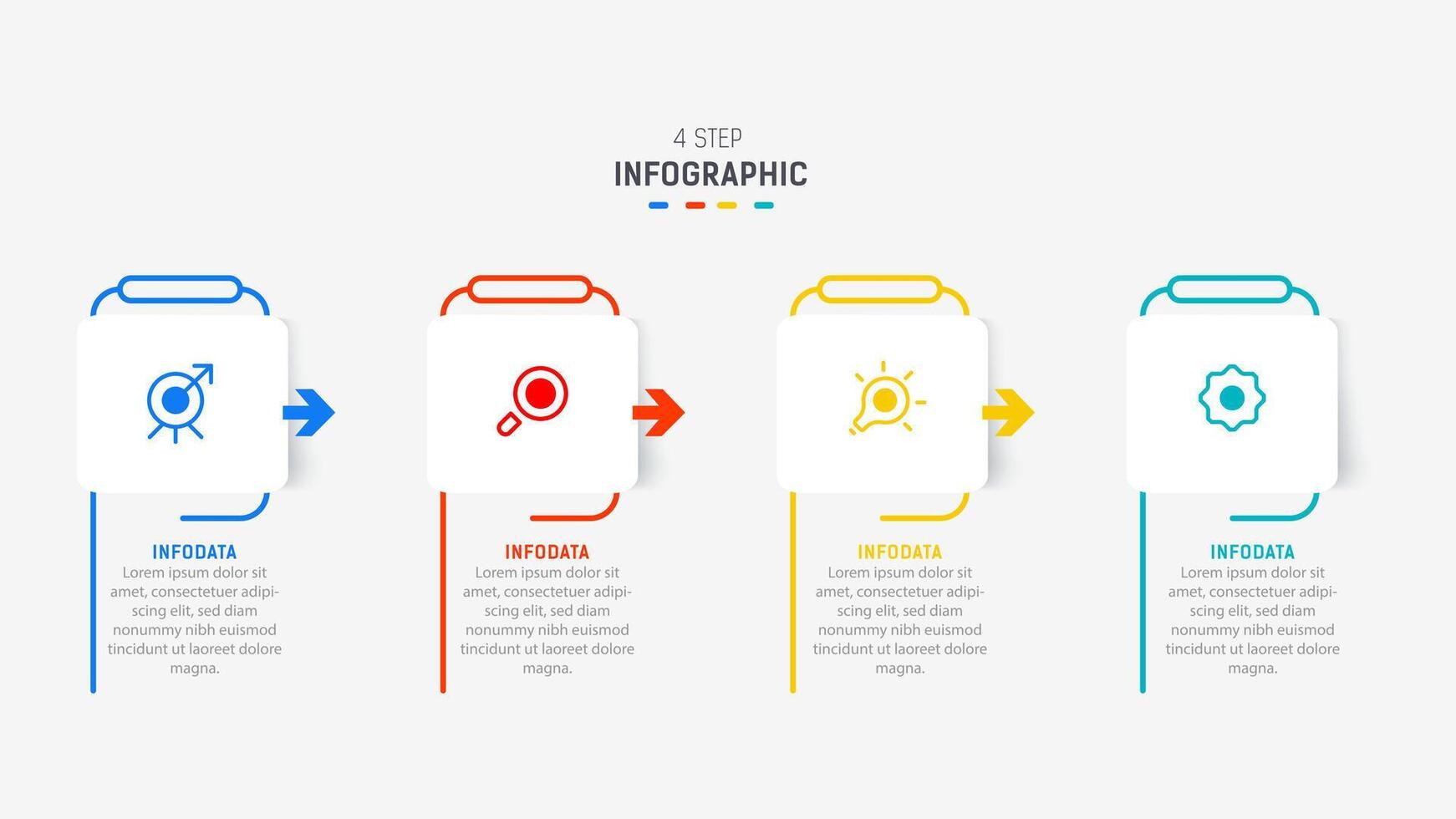 4 STEP
INFOGRAPHIC

INFODATA
Lorem ipsum dolor sit amet, consectetuer adipiscing elit, sed diam nonummy nibh euismod tincidunt ut laoreet dolore magna.

INFODATA
Lorem ipsum dolor sit amet, consectetuer adipiscing elit, sed diam nonummy nibh euismod tincidunt ut laoreet dolore magna.

INFODATA
Lorem ipsum dolor sit amet, consectetuer adipiscing elit, sed diam nonummy nibh euismod tincidunt ut laoreet dolore magna.

INFODATA
Lorem ipsum dolor sit amet, consectetuer adipiscing elit, sed diam nonummy nibh euismod tincidunt ut laoreet dolore magna.