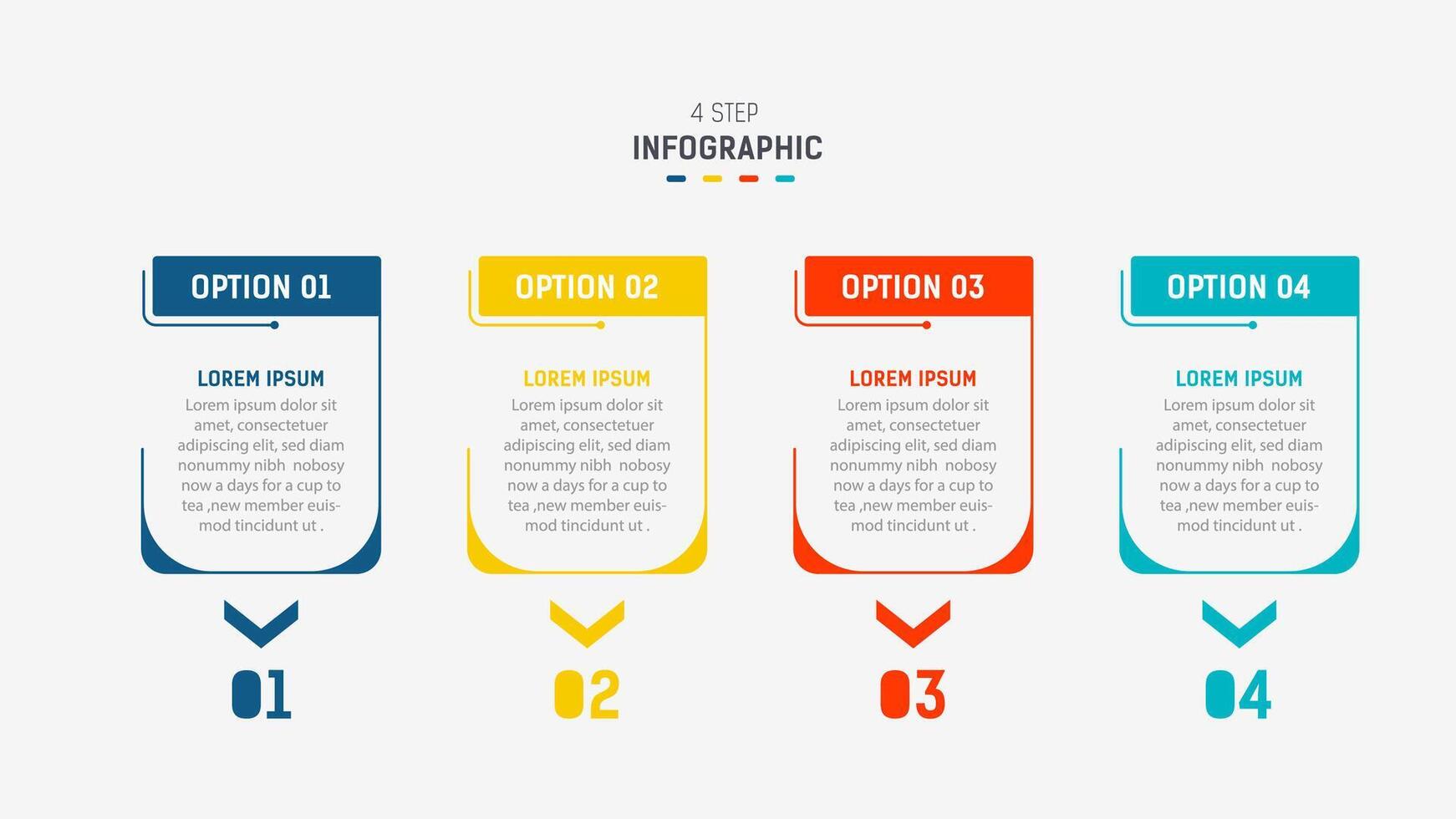 4 STEP
INFOGRAPHIC

OPTION 01

LOREM IPSUM
Lorem ipsum dolor sit amet, consectetuer adipiscing elit, sed diam nonummy nibh nobosy now a days for a cup to tea ,new member euismod tincidunt ut .

01

OPTION 02

LOREM IPSUM
Lorem ipsum dolor sit amet, consectetuer adipiscing elit, sed diam nonummy nibh nobosy now a days for a cup to tea ,new member euismod tincidunt ut .

02

OPTION 03

LOREM IPSUM
Lorem ipsum dolor sit amet, consectetuer adipiscing elit, sed diam nonummy nibh nobosy now a days for a cup to tea ,new member euismod tincidunt ut .

03

OPTION 04

LOREM IPSUM
Lorem ipsum dolor sit amet, consectetuer adipiscing elit, sed diam nonummy nibh nobosy now a days for a cup to tea ,new member euismod tincidunt ut .

04