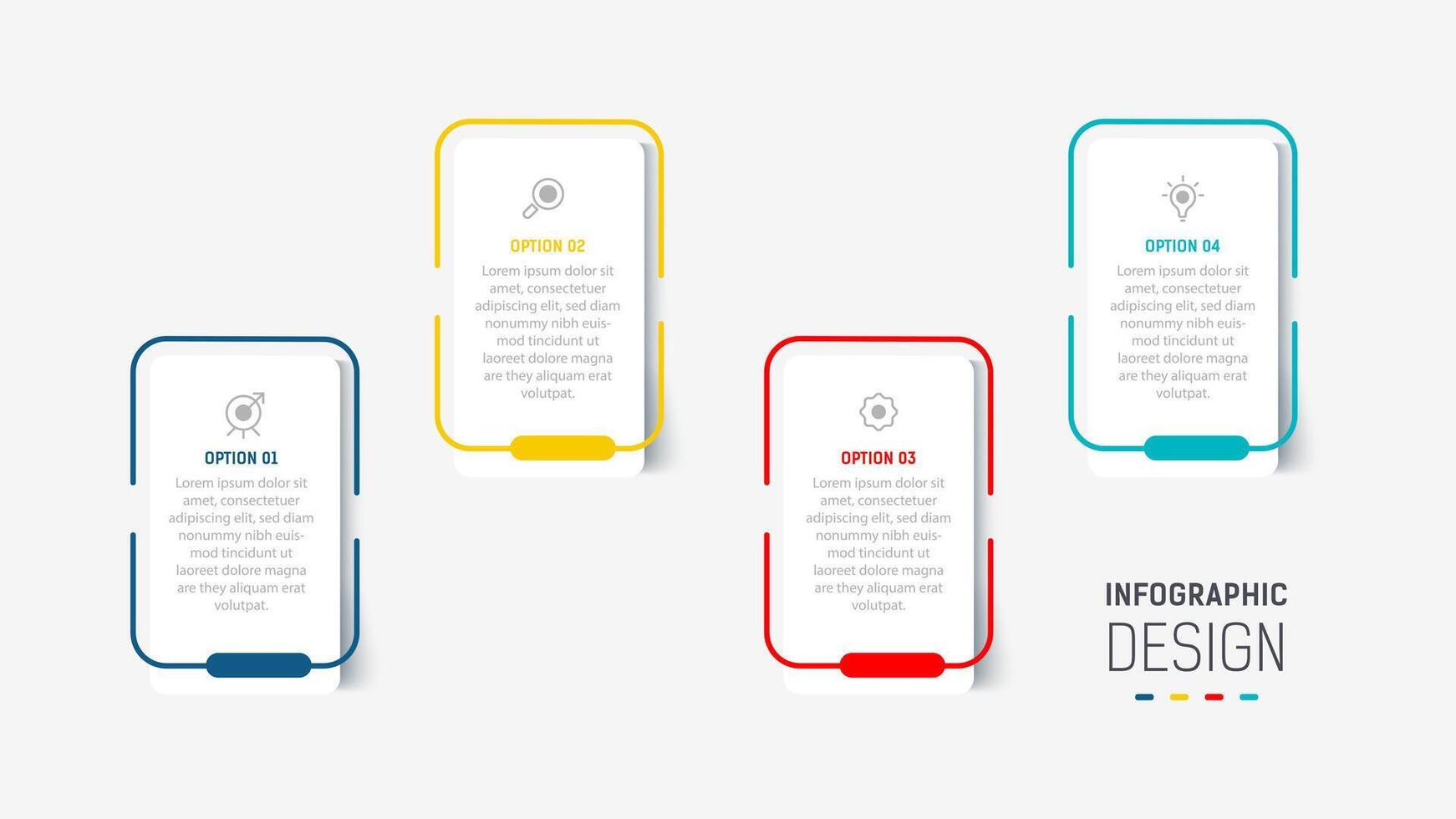 OPTION 01
Lorem ipsum dolor sit amet, consectetuer adipiscing elit, sed diam nonummy nibh euismod tincidunt ut laoreet dolore magna are they aliquam erat volutpat.

OPTION 02
Lorem ipsum dolor sit amet, consectetuer adipiscing elit, sed diam nonummy nibh euismod tincidunt ut laoreet dolore magna are they aliquam erat volutpat.

OPTION 03
Lorem ipsum dolor sit amet, consectetuer adipiscing elit, sed diam nonummy nibh euismod tincidunt ut laoreet dolore magna are they aliquam erat volutpat.

OPTION 04
Lorem ipsum dolor sit amet, consectetuer adipiscing elit, sed diam nonummy nibh euismod tincidunt ut laoreet dolore magna are they aliquam erat volutpat.

INFOGRAPHIC
DESIGN