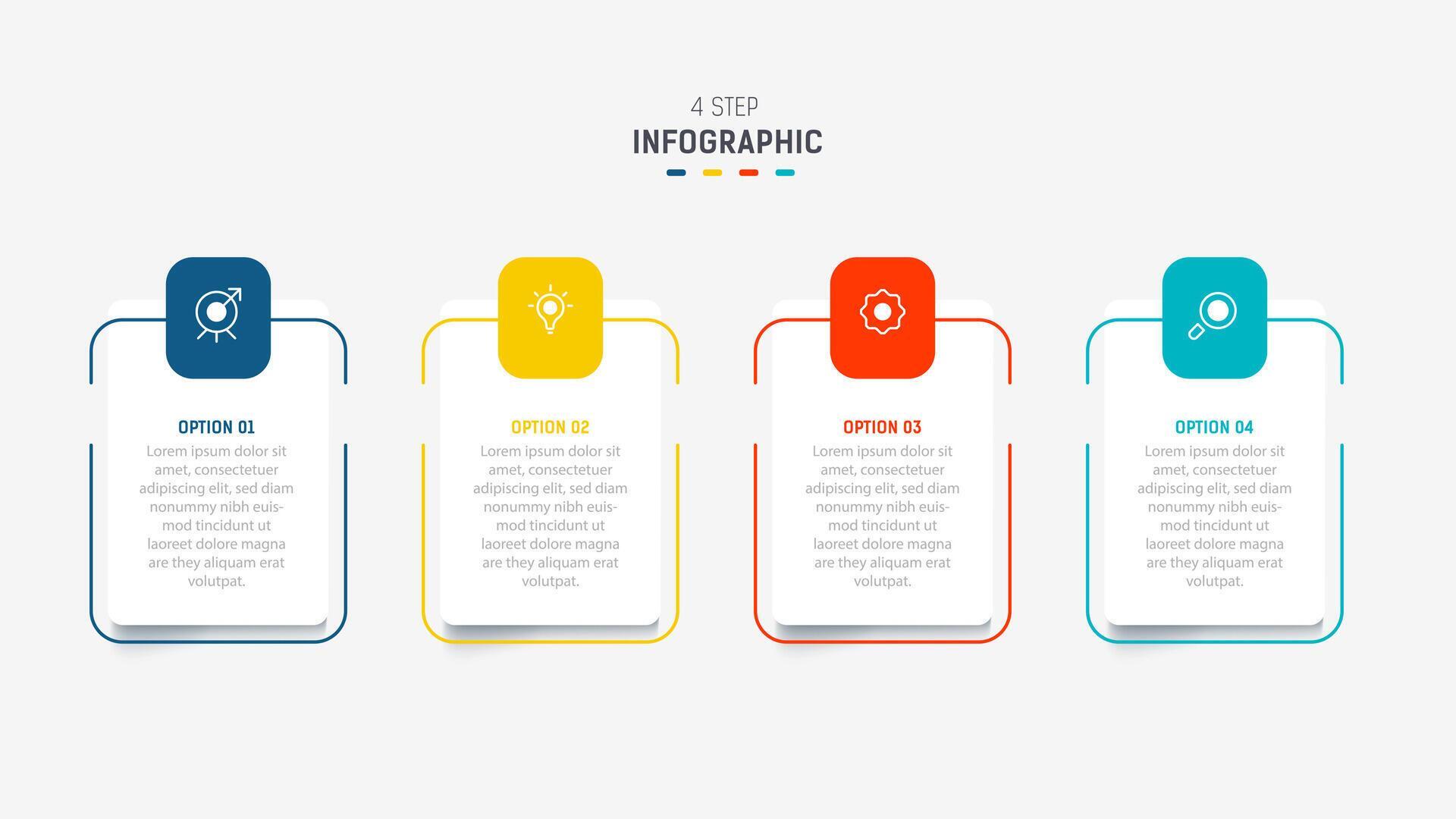 4 STEP
INFOGRAPHIC

OPTION 01
Lorem ipsum dolor sit amet, consectetuer adipiscing elit, sed diam nonummy nibh euismod tincidunt ut laoreet dolore magna are they aliquam erat volutpat.

OPTION 02
Lorem ipsum dolor sit amet, consectetuer adipiscing elit, sed diam nonummy nibh euismod tincidunt ut laoreet dolore magna are they aliquam erat volutpat.

OPTION 03
Lorem ipsum dolor sit amet, consectetuer adipiscing elit, sed diam nonummy nibh euismod tincidunt ut laoreet dolore magna are they aliquam erat volutpat.

OPTION 04
Lorem ipsum dolor sit amet, consectetuer adipiscing elit, sed diam nonummy nibh euismod tincidunt ut laoreet dolore magna are they aliquam erat volutpat.