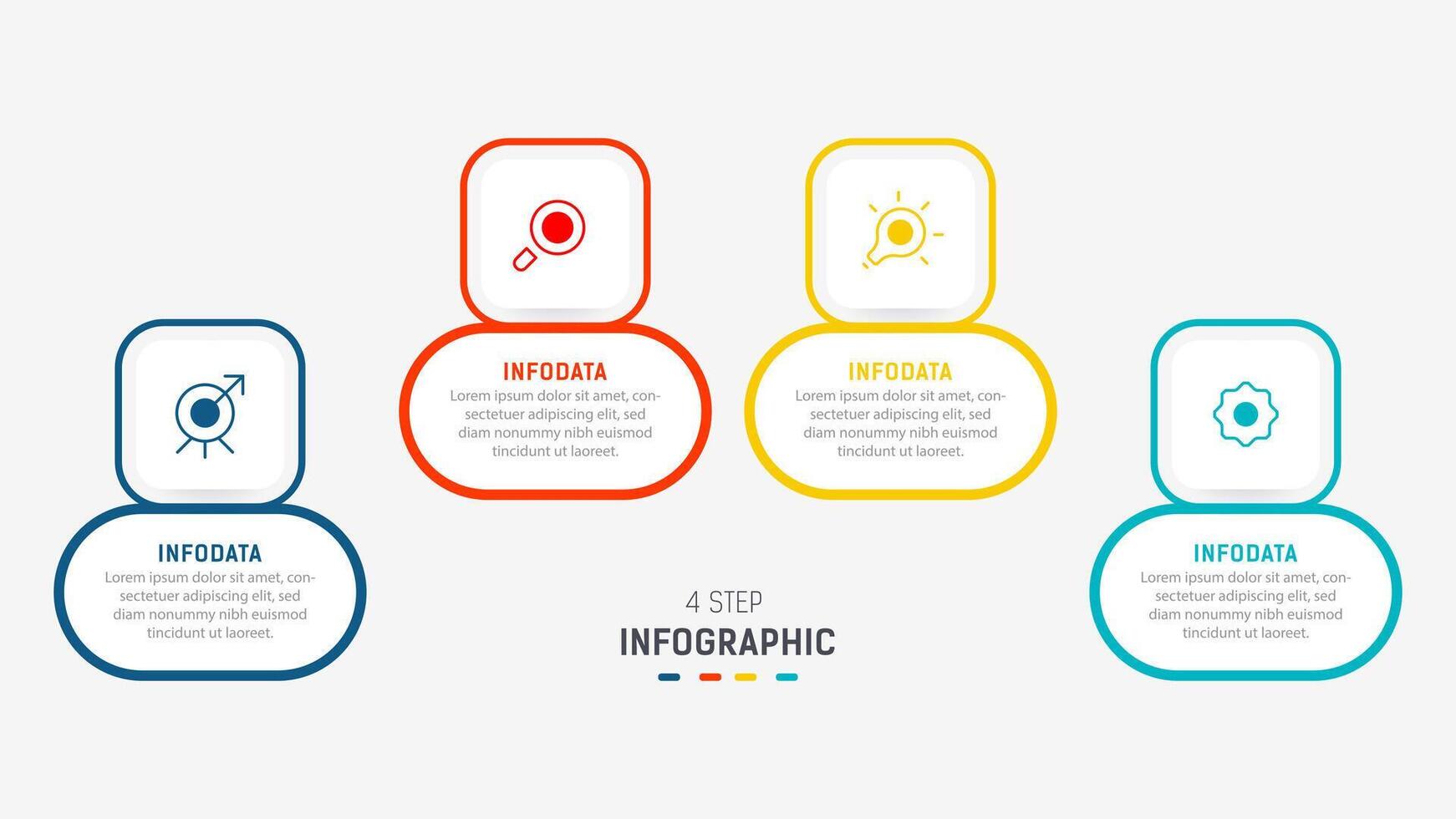 INFODATA
Lorem ipsum dolor sit amet, consectetuer adipiscing elit, sed diam nonummy nibh euismod tincidunt ut laoreet.

INFODATA
Lorem ipsum dolor sit amet, consectetuer adipiscing elit, sed diam nonummy nibh euismod tincidunt ut laoreet.

INFODATA
Lorem ipsum dolor sit amet, consectetuer adipiscing elit, sed diam nonummy nibh euismod tincidunt ut laoreet.

INFODATA
Lorem ipsum dolor sit amet, consectetuer adipiscing elit, sed diam nonummy nibh euismod tincidunt ut laoreet.

4 STEP
INFOGRAPHIC