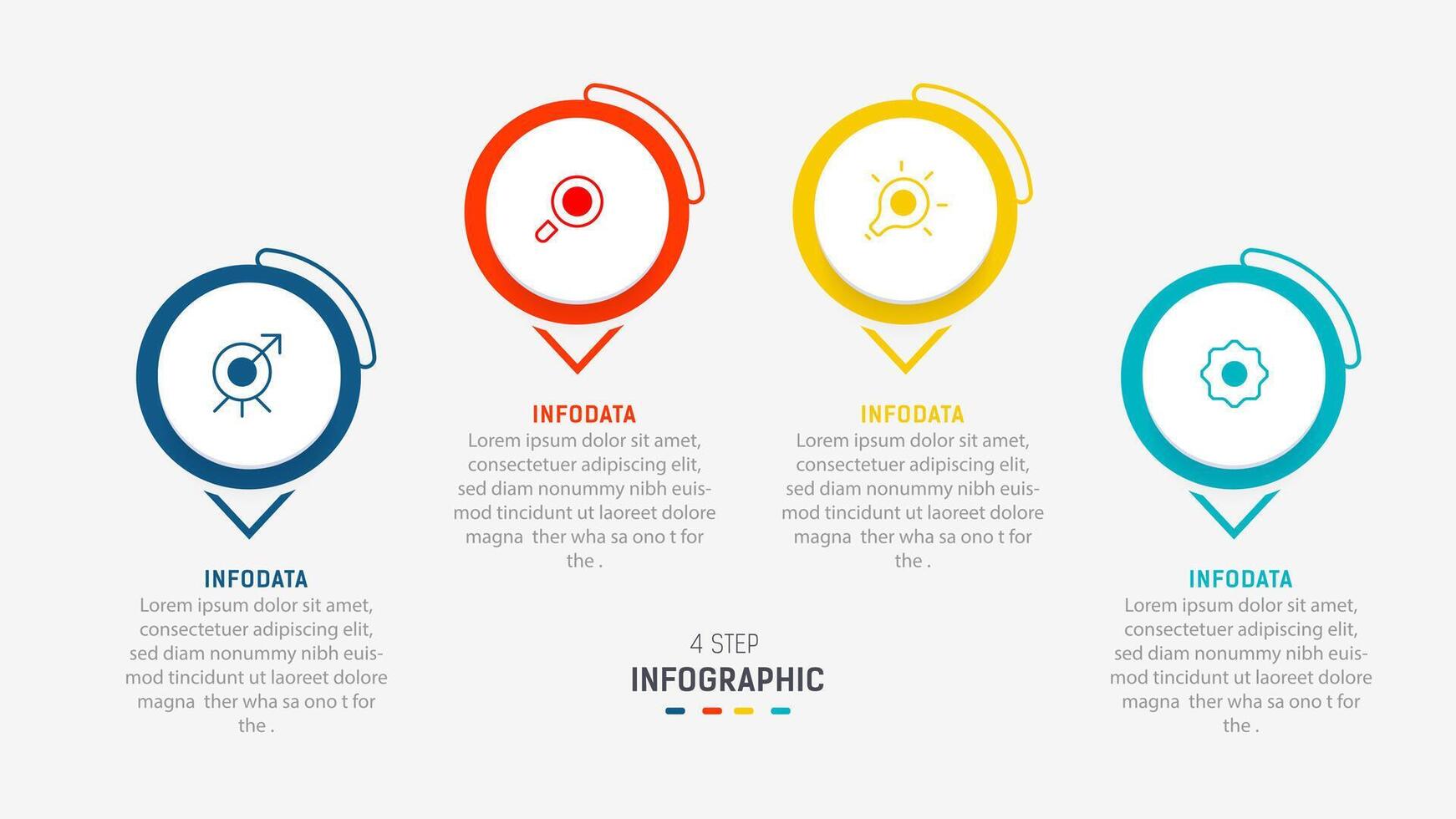 INFODATA

Lorem ipsum dolor sit amet, consectetuer adipiscing elit, sed diam nonummy nibh euismod tincidunt ut laoreet dolore magna ther wha sa ono t for the .

INFODATA

Lorem ipsum dolor sit amet, consectetuer adipiscing elit, sed diam nonummy nibh euismod tincidunt ut laoreet dolore magna ther wha sa ono t for the .

INFODATA

Lorem ipsum dolor sit amet, consectetuer adipiscing elit, sed diam nonummy nibh euismod tincidunt ut laoreet dolore magna ther wha sa ono t for the .

INFODATA

Lorem ipsum dolor sit amet, consectetuer adipiscing elit, sed diam nonummy nibh euismod tincidunt ut laoreet dolore magna ther wha sa ono t for the .

4 STEP
INFOGRAPHIC