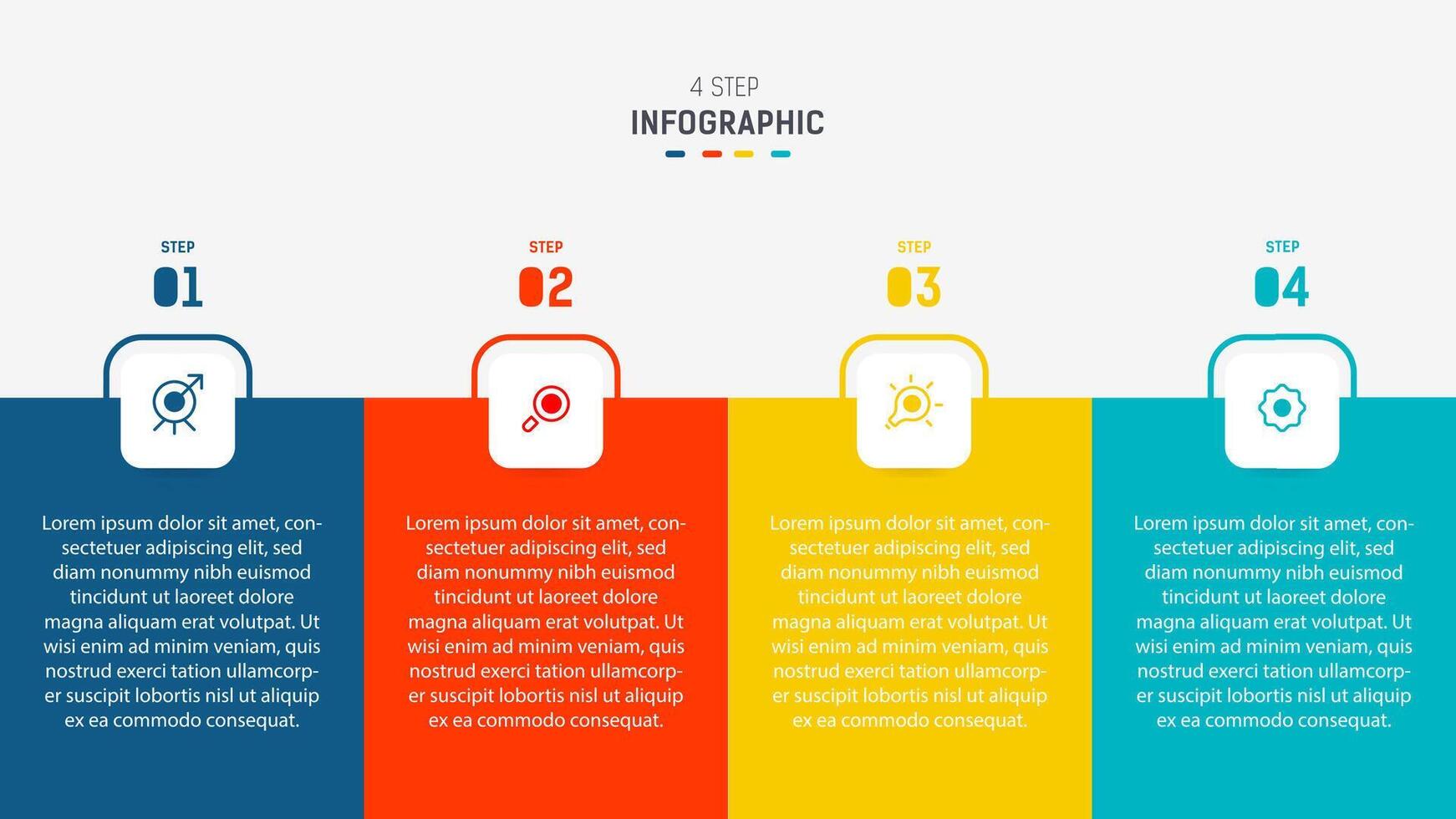 4 STEP
INFOGRAPHIC

STEP
01

Lorem ipsum dolor sit amet, consectetuer adipiscing elit, sed diam nonummy nibh euismod tincidunt ut laoreet dolore magna aliquam erat volutpat. Ut wisi enim ad minim veniam, quis nostrud exerci tation ullamcorper suscipit lobortis nisl ut aliquip ex ea commodo consequat.

STEP
02

Lorem ipsum dolor sit amet, consectetuer adipiscing elit, sed diam nonummy nibh euismod tincidunt ut laoreet dolore magna aliquam erat volutpat. Ut wisi enim ad minim veniam, quis nostrud exerci tation ullamcorper suscipit lobortis nisl ut aliquip ex ea commodo consequat.

STEP
03

Lorem ipsum dolor sit amet, consectetuer adipiscing elit, sed diam nonummy nibh euismod tincidunt ut laoreet dolore magna aliquam erat volutpat. Ut wisi enim ad minim veniam, quis nostrud exerci tation ullamcorper suscipit lobortis nisl ut aliquip ex ea commodo consequat.

STEP
04

Lorem ipsum dolor sit amet, consectetuer adipiscing elit, sed diam nonummy nibh euismod tincidunt ut laoreet dolore magna aliquam erat volutpat. Ut wisi enim ad minim veniam, quis nostrud exerci tation ullamcorper suscipit lobortis nisl ut aliquip ex ea commodo consequat.