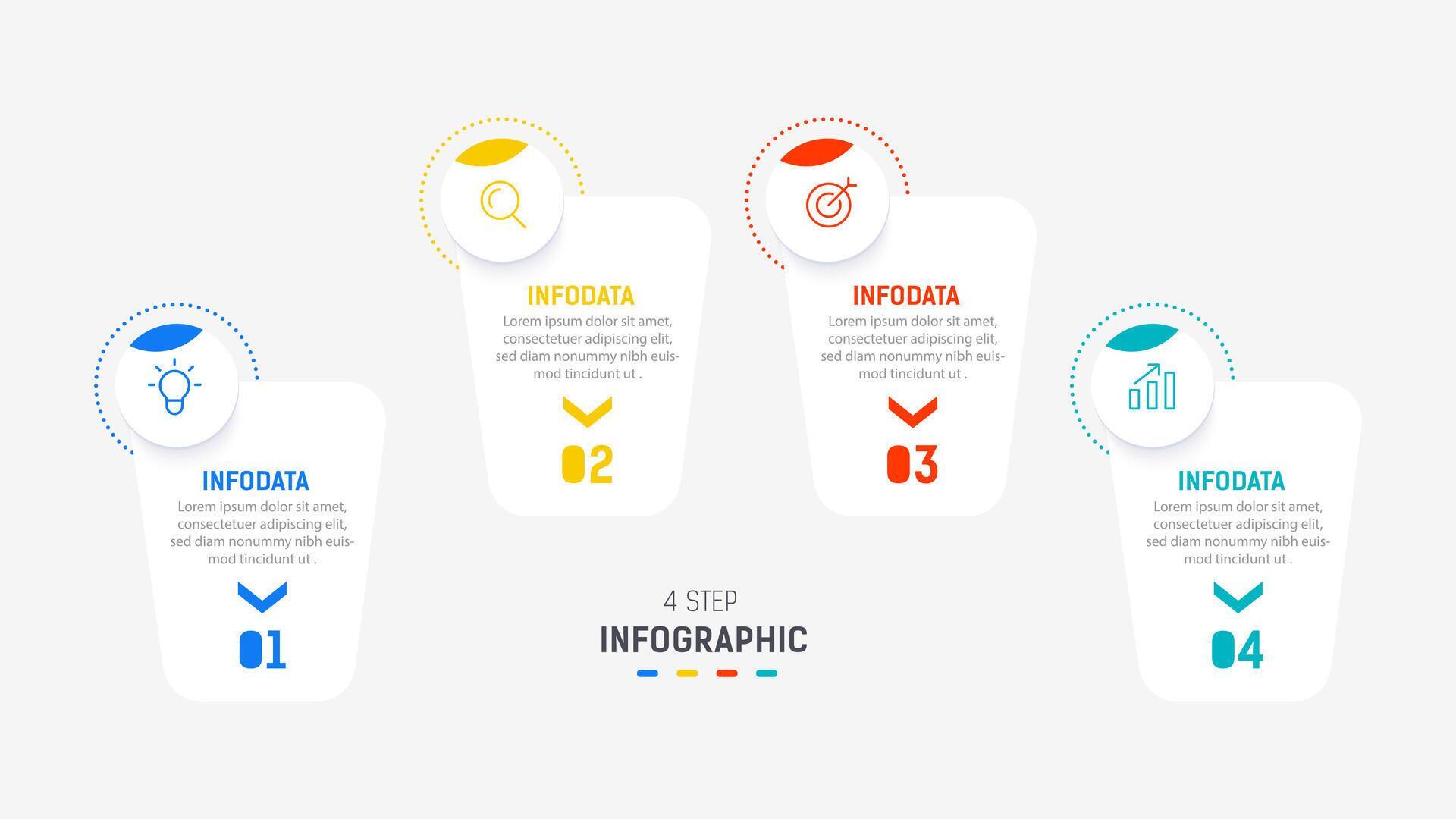 INFODATA
Lorem ipsum dolor sit amet, consectetuer adipiscing elit, sed diam nonummy nibh euismod tincidunt ut .
01

INFODATA
Lorem ipsum dolor sit amet, consectetuer adipiscing elit, sed diam nonummy nibh euismod tincidunt ut .
02

INFODATA
Lorem ipsum dolor sit amet, consectetuer adipiscing elit, sed diam nonummy nibh euismod tincidunt ut .
03

INFODATA
Lorem ipsum dolor sit amet, consectetuer adipiscing elit, sed diam nonummy nibh euismod tincidunt ut .
04

4 STEP
INFOGRAPHIC