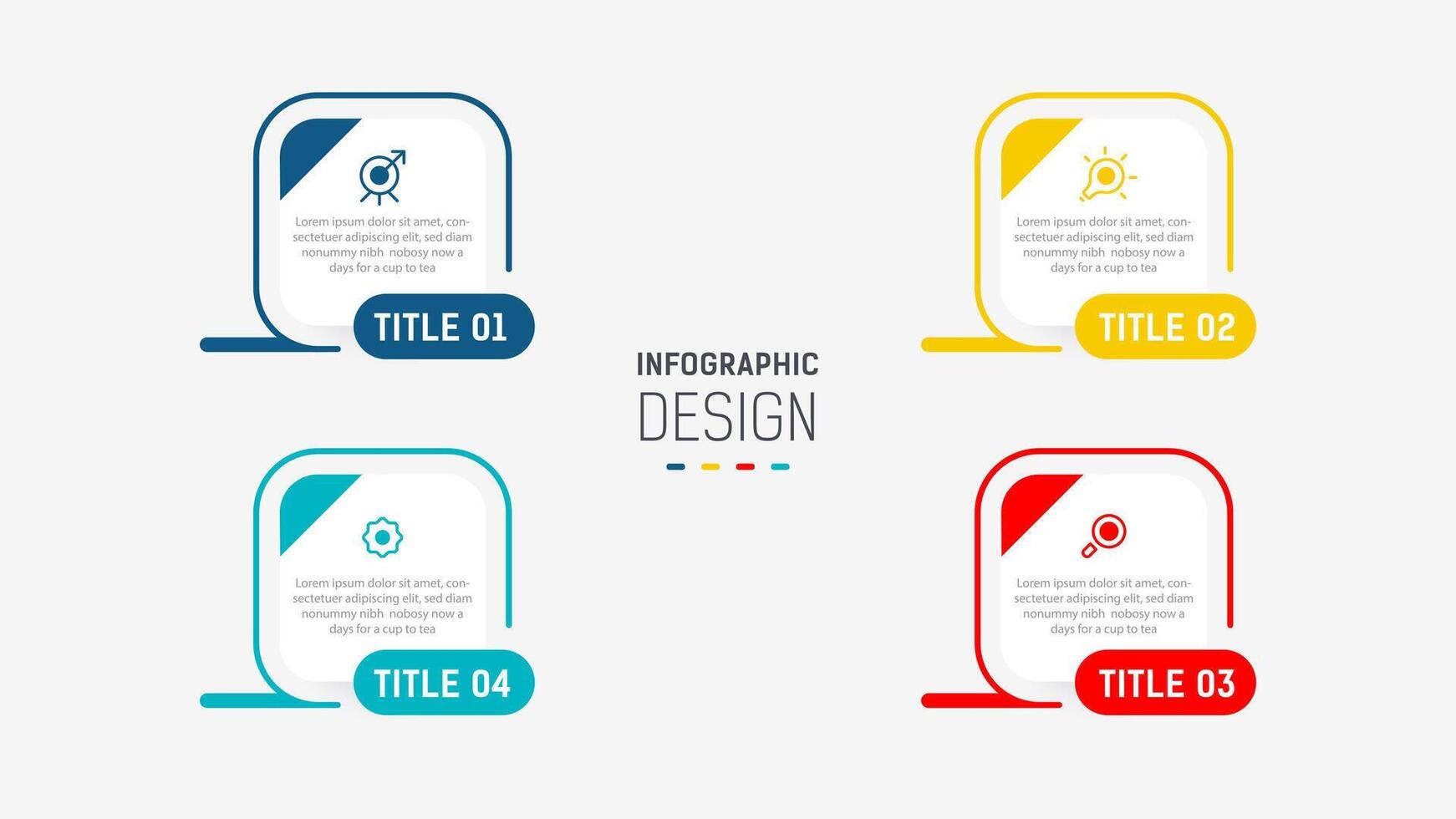 Lorem ipsum dolor sit amet, consectetuer adipiscing elit, sed diam nonummy nibh nobosy now a days for a cup to tea

TITLE 01

Lorem ipsum dolor sit amet, consectetuer adipiscing elit, sed diam nonummy nibh nobosy now a days for a cup to tea

TITLE 02

INFOGRAPHIC
DESIGN

Lorem ipsum dolor sit amet, consectetuer adipiscing elit, sed diam nonummy nibh nobosy now a days for a cup to tea

TITLE 04

Lorem ipsum dolor sit amet, consectetuer adipiscing elit, sed diam nonummy nibh nobosy now a days for a cup to tea

TITLE 03