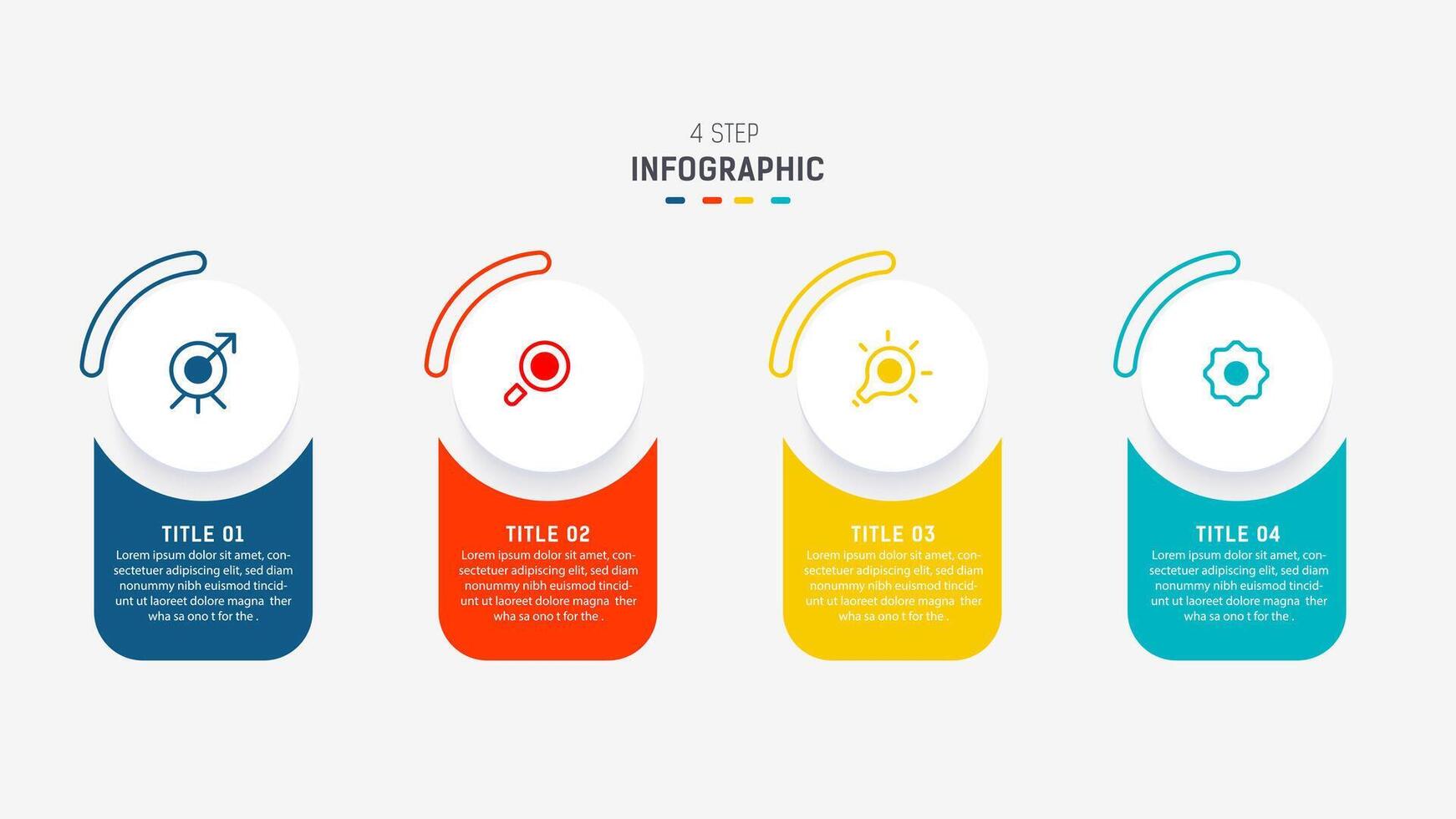 4 STEP
INFOGRAPHIC

TITLE 01
Lorem ipsum dolor sit amet, consectetuer adipiscing elit, sed diam nonummy nibh euismod tincidunt ut laoreet dolore magna ther wha sa ono t for the .

TITLE 02
Lorem ipsum dolor sit amet, consectetuer adipiscing elit, sed diam nonummy nibh euismod tincidunt ut laoreet dolore magna ther wha sa ono t for the .

TITLE 03
Lorem ipsum dolor sit amet, consectetuer adipiscing elit, sed diam nonummy nibh euismod tincidunt ut laoreet dolore magna ther wha sa ono t for the .

TITLE 04
Lorem ipsum dolor sit amet, consectetuer adipiscing elit, sed diam nonummy nibh euismod tincidunt ut laoreet dolore magna ther wha sa ono t for the .