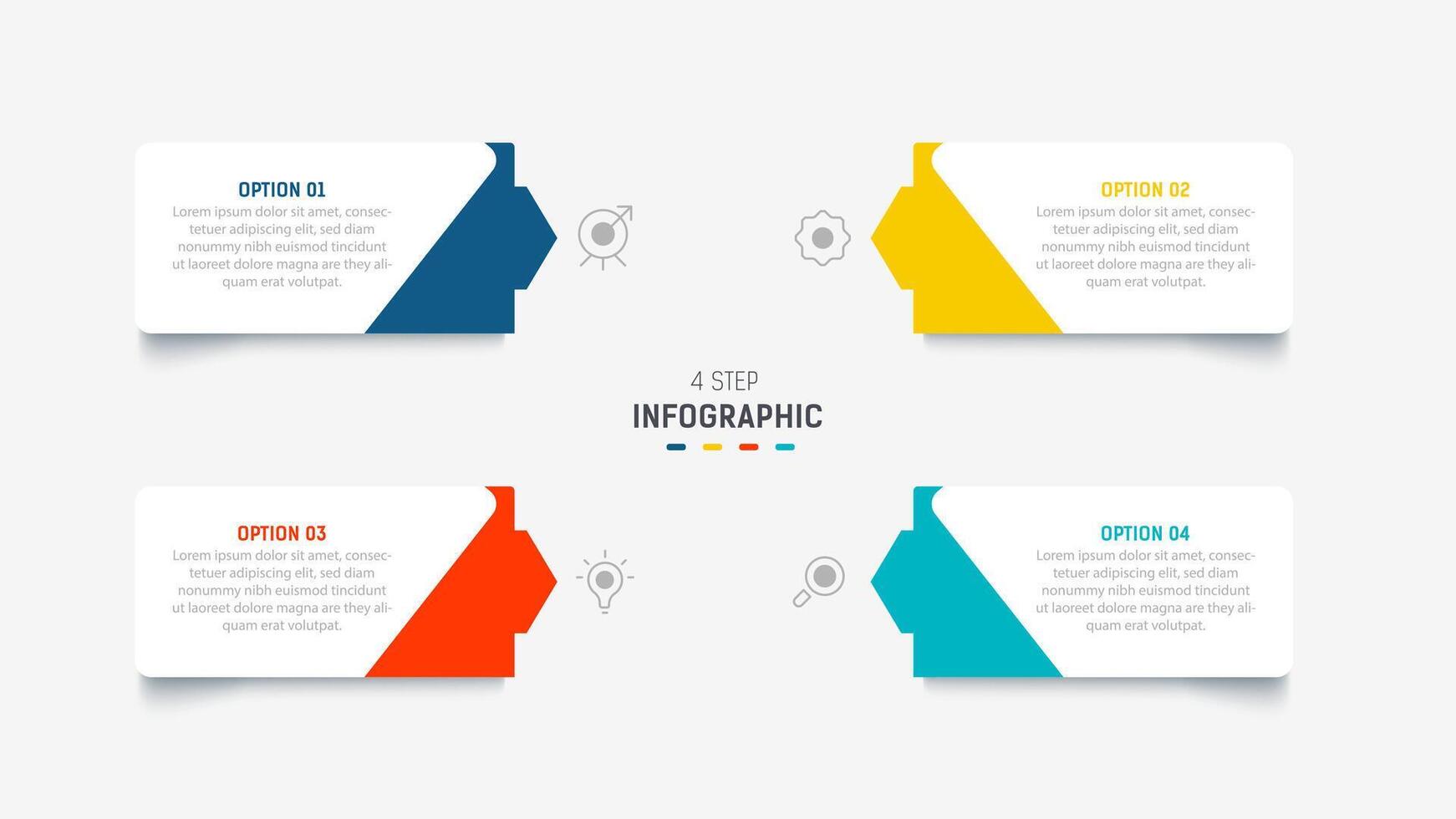 OPTION 01

Lorem ipsum dolor sit amet, consectetuer adipiscing elit, sed diam nonummy nibh euismod tincidunt ut laoreet dolore magna are they aliquam erat volutpat.

OPTION 02

Lorem ipsum dolor sit amet, consectetuer adipiscing elit, sed diam nonummy nibh euismod tincidunt ut laoreet dolore magna are they aliquam erat volutpat.

4 STEP
INFOGRAPHIC

OPTION 03

Lorem ipsum dolor sit amet, consectetuer adipiscing elit, sed diam nonummy nibh euismod tincidunt ut laoreet dolore magna are they aliquam erat volutpat.

OPTION 04

Lorem ipsum dolor sit amet, consectetuer adipiscing elit, sed diam nonummy nibh euismod tincidunt ut laoreet dolore magna are they aliquam erat volutpat.