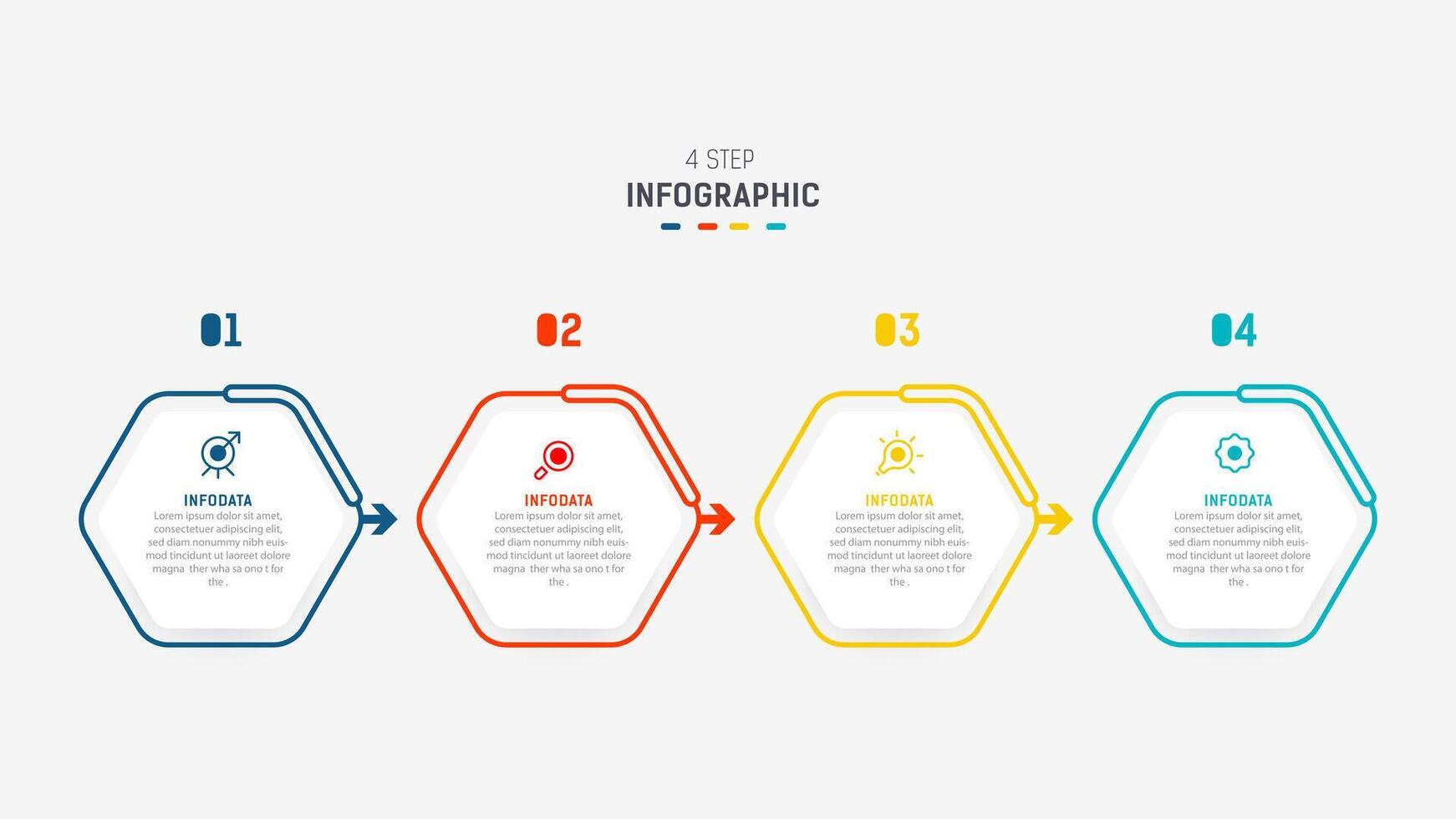 4 STEP
INFOGRAPHIC

01

INFODATA
Lorem ipsum dolor sit amet, consectetuer adipiscing elit, sed diam nonummy nibh euismod tincidunt ut laoreet dolore magna ther wha sa ono t for the .

02

INFODATA
Lorem ipsum dolor sit amet, consectetuer adipiscing elit, sed diam nonummy nibh euismod tincidunt ut laoreet dolore magna ther wha sa ono t for the .

03

INFODATA
Lorem ipsum dolor sit amet, consectetuer adipiscing elit, sed diam nonummy nibh euismod tincidunt ut laoreet dolore magna ther wha sa ono t for the .

04

INFODATA
Lorem ipsum dolor sit amet, consectetuer adipiscing elit, sed diam nonummy nibh euismod tincidunt ut laoreet dolore magna ther wha sa ono t for the .