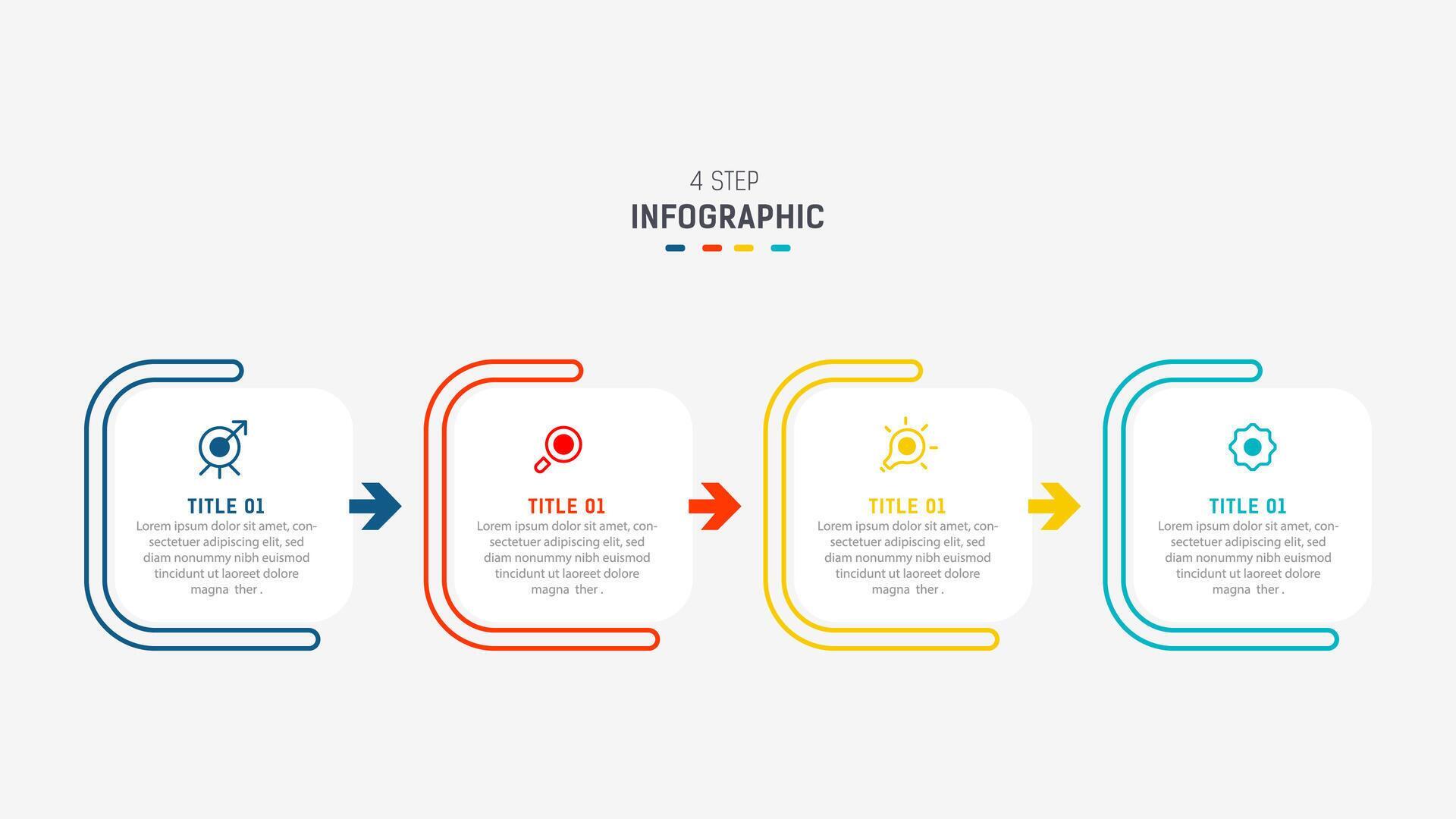 4 STEP
INFOGRAPHIC

TITLE 01
Lorem ipsum dolor sit amet, consectetuer adipiscing elit, sed diam nonummy nibh euismod tincidunt ut laoreet dolore magna ther .

TITLE 01
Lorem ipsum dolor sit amet, consectetuer adipiscing elit, sed diam nonummy nibh euismod tincidunt ut laoreet dolore magna ther .

TITLE 01
Lorem ipsum dolor sit amet, consectetuer adipiscing elit, sed diam nonummy nibh euismod tincidunt ut laoreet dolore magna ther .

TITLE 01
Lorem ipsum dolor sit amet, consectetuer adipiscing elit, sed diam nonummy nibh euismod tincidunt ut laoreet dolore magna ther .