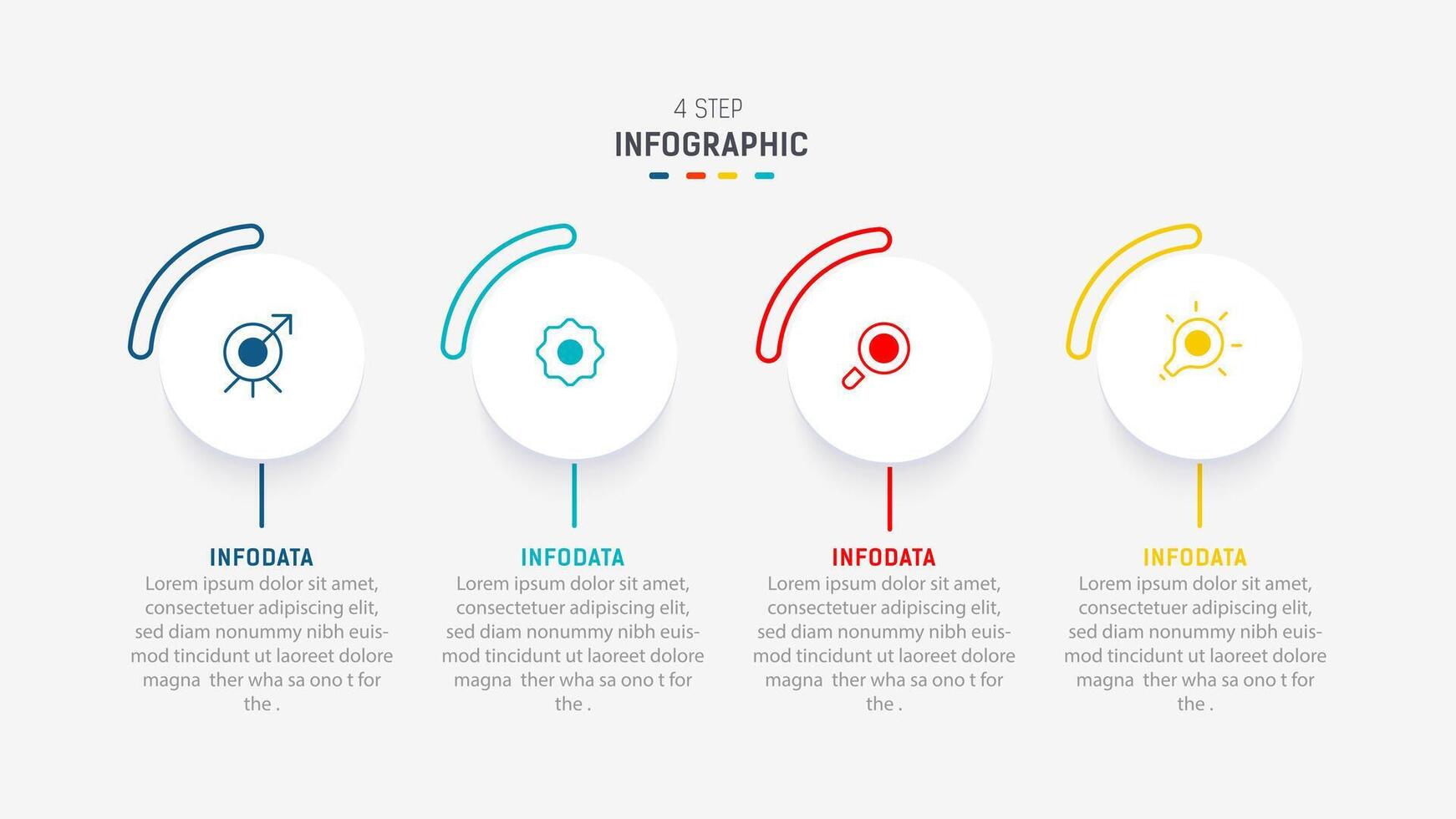 4 STEP
INFOGRAPHIC

INFODATA
Lorem ipsum dolor sit amet, consectetuer adipiscing elit, sed diam nonummy nibh euismod tincidunt ut laoreet dolore magna ther wha sa ono t for the .

INFODATA
Lorem ipsum dolor sit amet, consectetuer adipiscing elit, sed diam nonummy nibh euismod tincidunt ut laoreet dolore magna ther wha sa ono t for the .

INFODATA
Lorem ipsum dolor sit amet, consectetuer adipiscing elit, sed diam nonummy nibh euismod tincidunt ut laoreet dolore magna ther wha sa ono t for the .

INFODATA
Lorem ipsum dolor sit amet, consectetuer adipiscing elit, sed diam nonummy nibh euismod tincidunt ut laoreet dolore magna ther wha sa ono t for the .