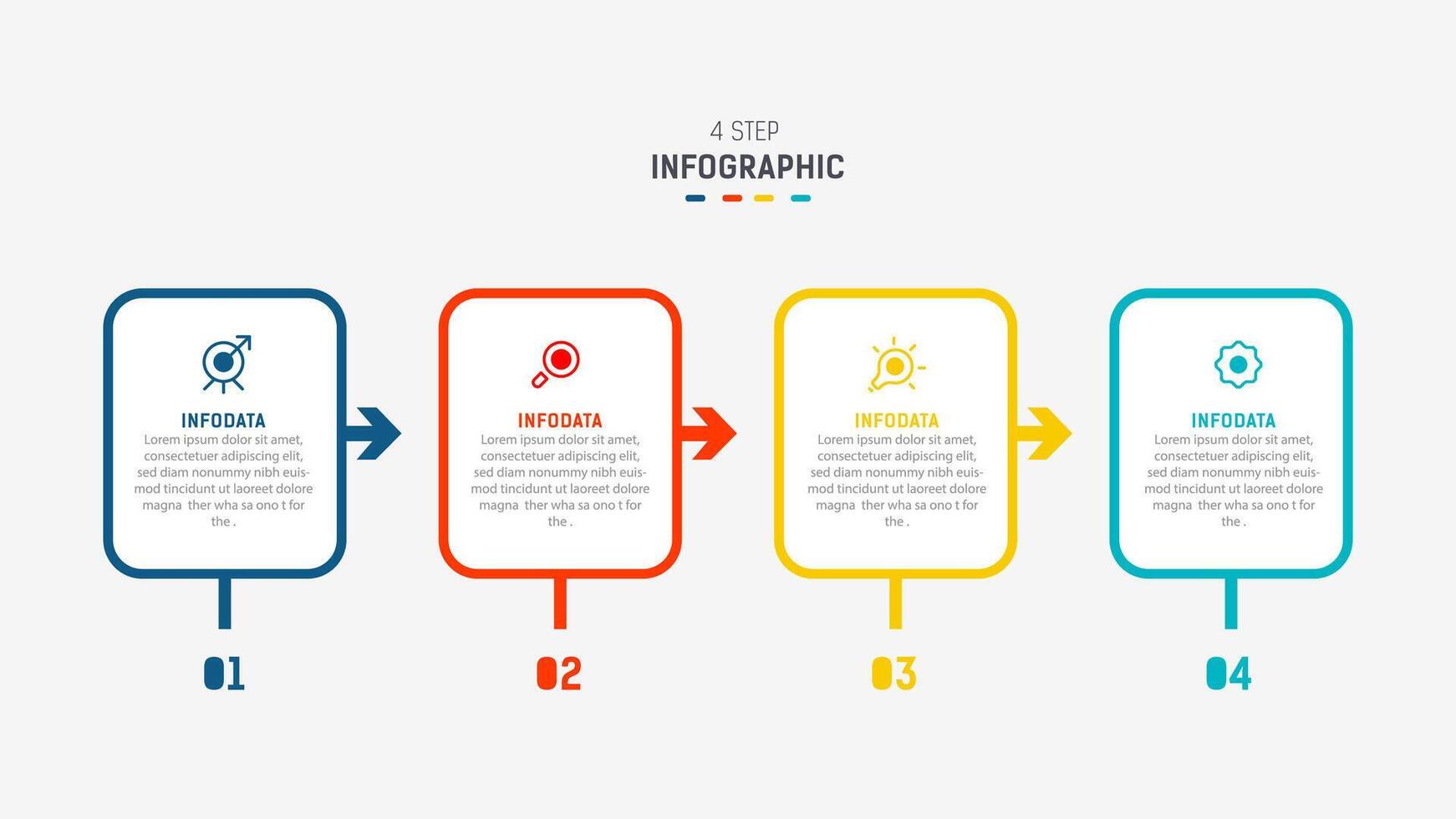 4 STEP
INFOGRAPHIC

INFODATA
Lorem ipsum dolor sit amet, consectetuer adipiscing elit, sed diam nonummy nibh euismod tincidunt ut laoreet dolore magna ther wha sa ono t for the .

01

INFODATA
Lorem ipsum dolor sit amet, consectetuer adipiscing elit, sed diam nonummy nibh euismod tincidunt ut laoreet dolore magna ther wha sa ono t for the .

02

INFODATA
Lorem ipsum dolor sit amet, consectetuer adipiscing elit, sed diam nonummy nibh euismod tincidunt ut laoreet dolore magna ther wha sa ono t for the .

03

INFODATA
Lorem ipsum dolor sit amet, consectetuer adipiscing elit, sed diam nonummy nibh euismod tincidunt ut laoreet dolore magna ther wha sa ono t for the .

04