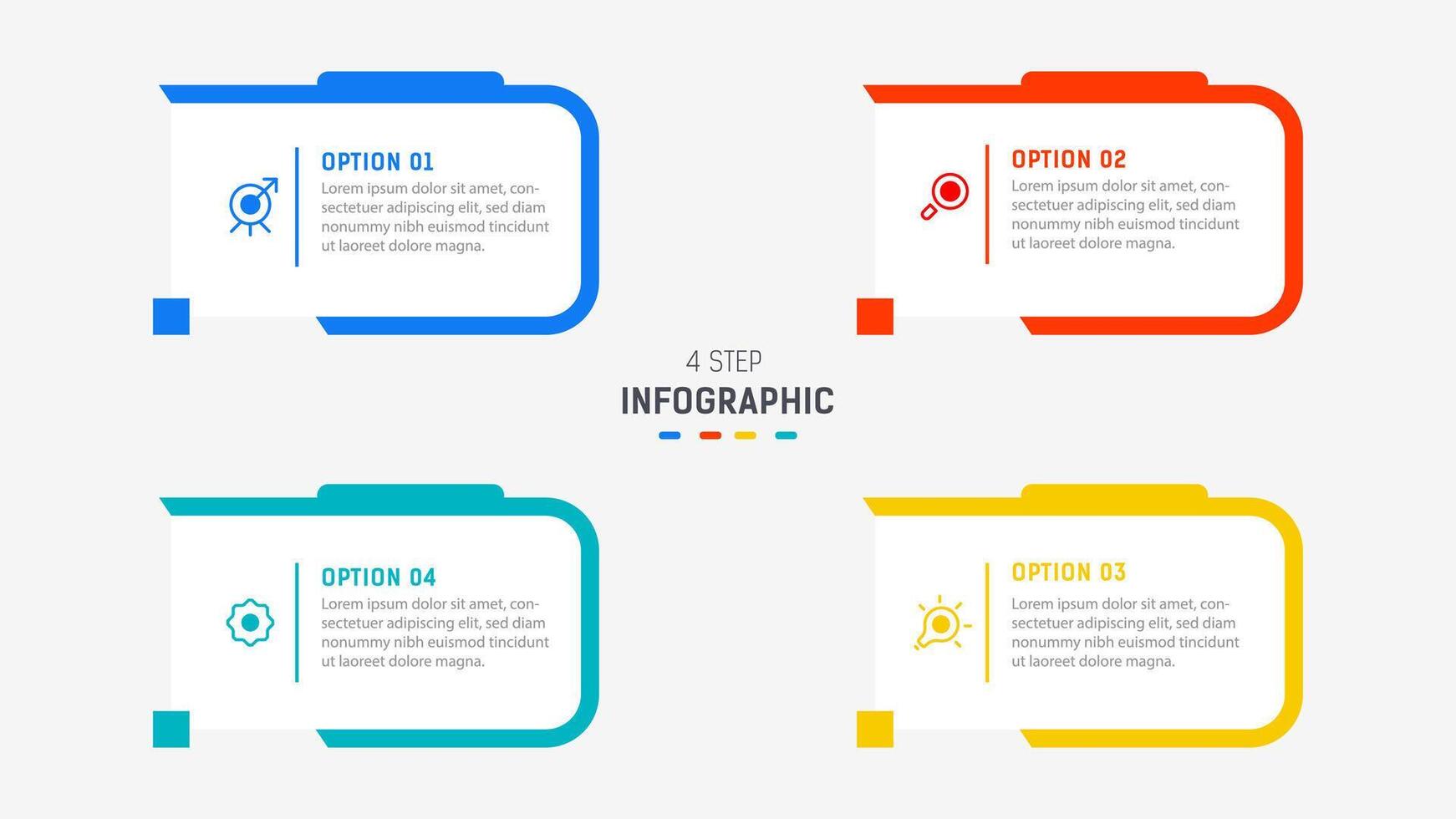 OPTION 01
Lorem ipsum dolor sit amet, consectetuer adipiscing elit, sed diam nonummy nibh euismod tincidunt ut laoreet dolore magna.

OPTION 02
Lorem ipsum dolor sit amet, consectetuer adipiscing elit, sed diam nonummy nibh euismod tincidunt ut laoreet dolore magna.

4 STEP
INFOGRAPHIC

OPTION 04
Lorem ipsum dolor sit amet, consectetuer adipiscing elit, sed diam nonummy nibh euismod tincidunt ut laoreet dolore magna.

OPTION 03
Lorem ipsum dolor sit amet, consectetuer adipiscing elit, sed diam nonummy nibh euismod tincidunt ut laoreet dolore magna.