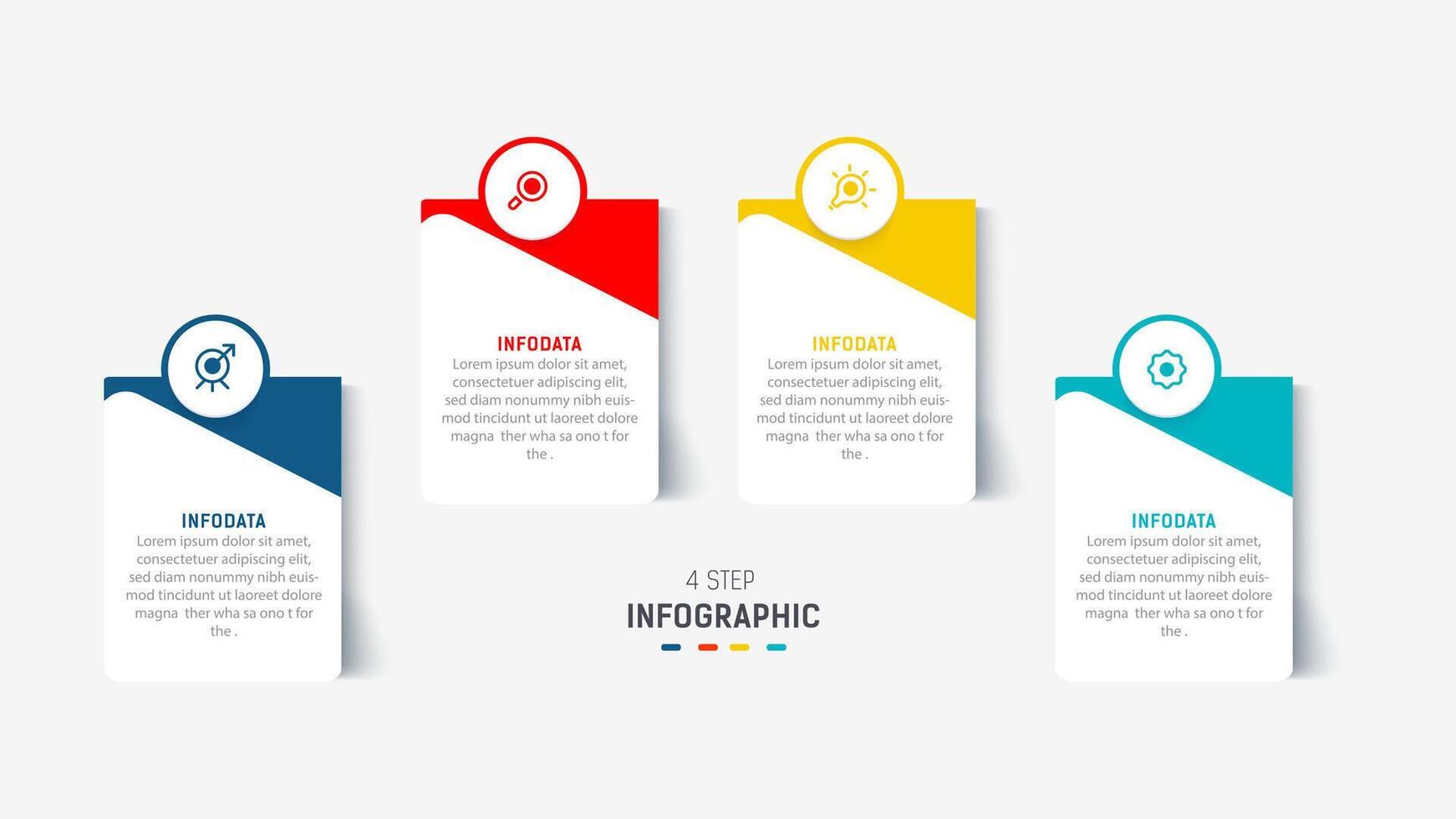 INFODATA
Lorem ipsum dolor sit amet, consectetuer adipiscing elit, sed diam nonummy nibh euismod tincidunt ut laoreet dolore magna ther wha sa ono t for the .

INFODATA
Lorem ipsum dolor sit amet, consectetuer adipiscing elit, sed diam nonummy nibh euismod tincidunt ut laoreet dolore magna ther wha sa ono t for the .

INFODATA
Lorem ipsum dolor sit amet, consectetuer adipiscing elit, sed diam nonummy nibh euismod tincidunt ut laoreet dolore magna ther wha sa ono t for the .

INFODATA
Lorem ipsum dolor sit amet, consectetuer adipiscing elit, sed diam nonummy nibh euismod tincidunt ut laoreet dolore magna ther wha sa ono t for the .

4 STEP
INFOGRAPHIC