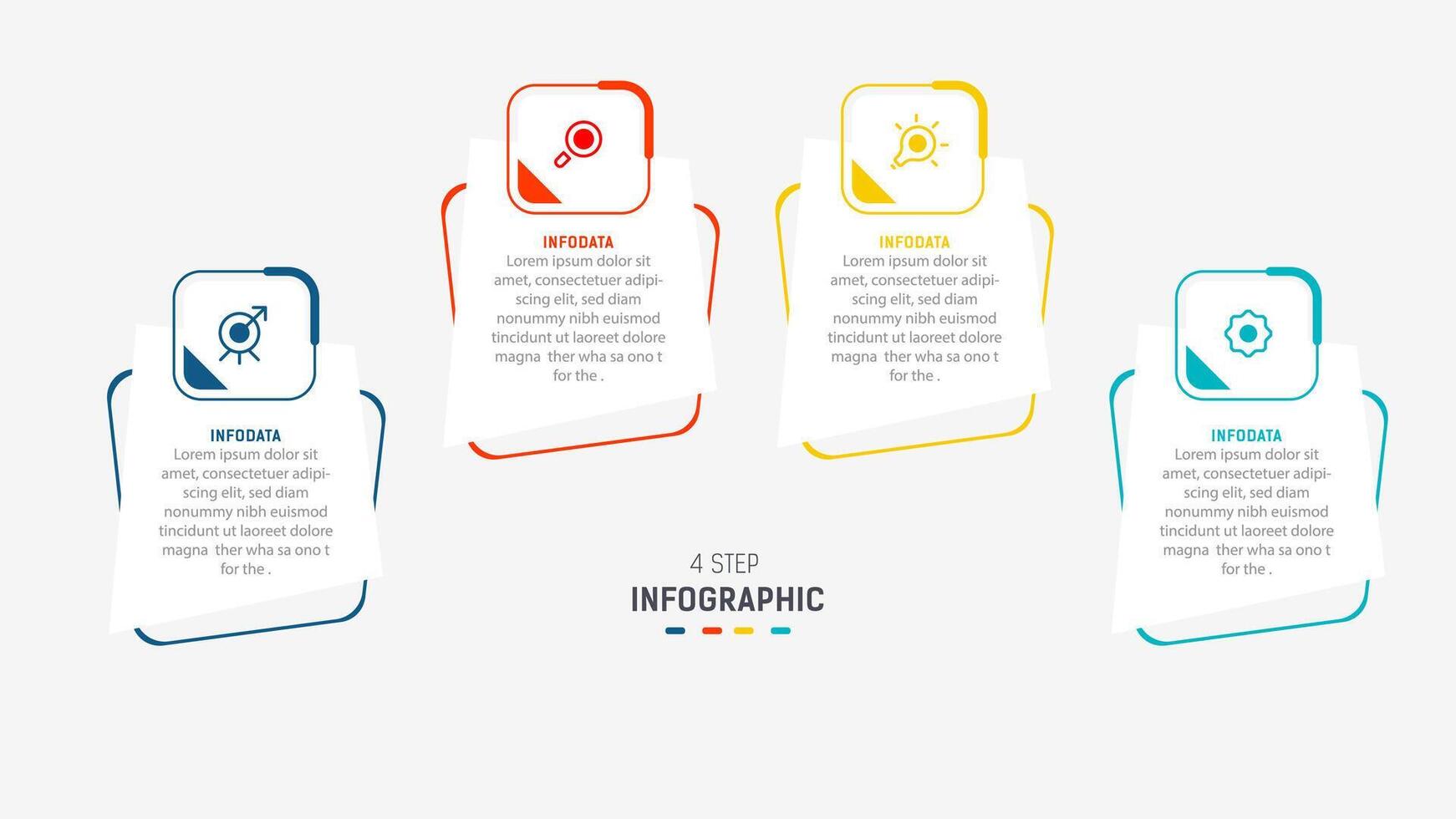 INFODATA
Lorem ipsum dolor sit amet, consectetuer adipiscing elit, sed diam nonummy nibh euismod tincidunt ut laoreet dolore magna ther wha sa ono t for the .

INFODATA
Lorem ipsum dolor sit amet, consectetuer adipiscing elit, sed diam nonummy nibh euismod tincidunt ut laoreet dolore magna ther wha sa ono t for the .

INFODATA
Lorem ipsum dolor sit amet, consectetuer adipiscing elit, sed diam nonummy nibh euismod tincidunt ut laoreet dolore magna ther wha sa ono t for the .

INFODATA
Lorem ipsum dolor sit amet, consectetuer adipiscing elit, sed diam nonummy nibh euismod tincidunt ut laoreet dolore magna ther wha sa ono t for the .

4 STEP
INFOGRAPHIC