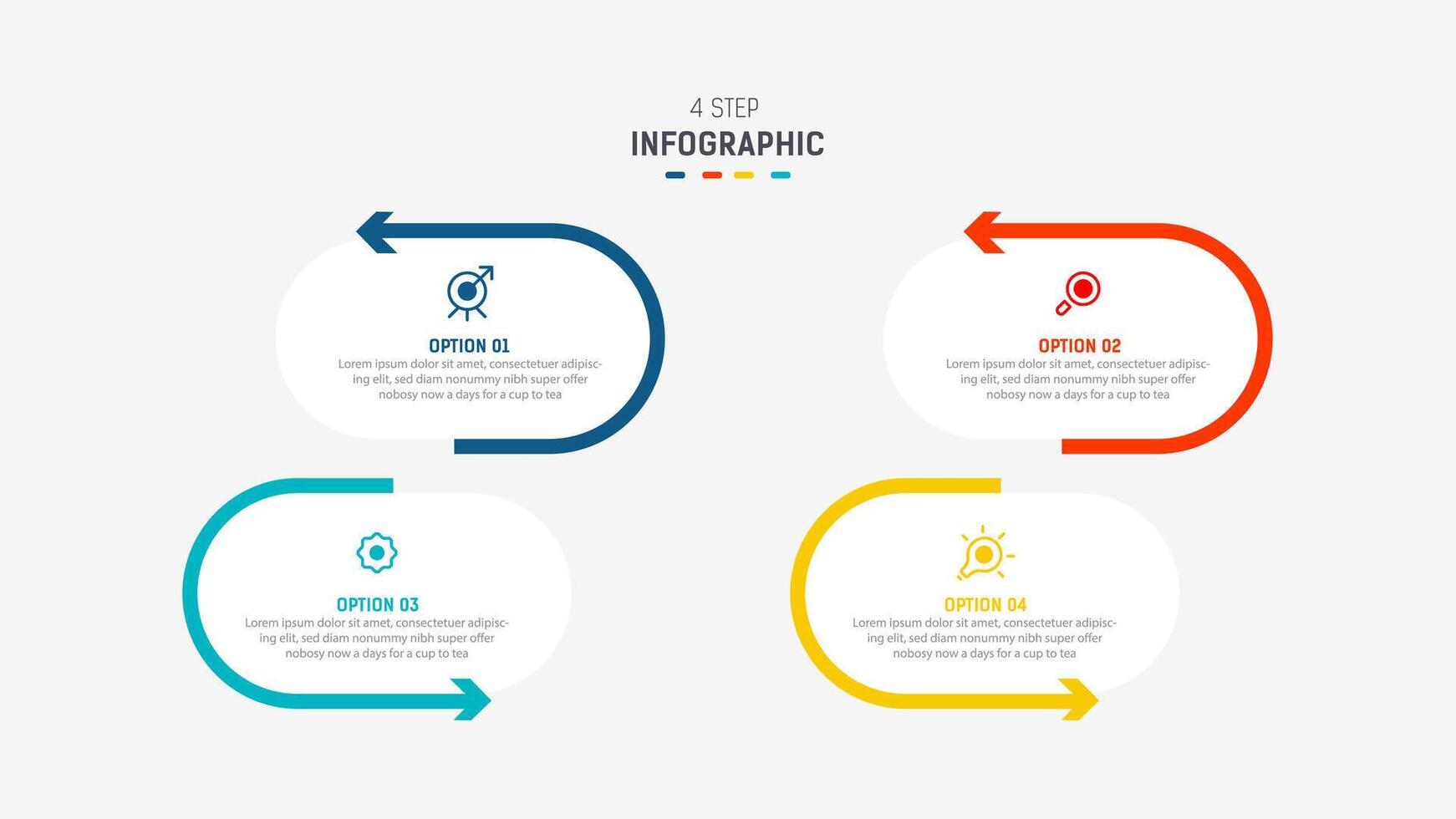 4 STEP
INFOGRAPHIC

OPTION 01
Lorem ipsum dolor sit amet, consectetuer adipiscing elit, sed diam nonummy nibh super offer nobosy now a days for a cup to tea

OPTION 02
Lorem ipsum dolor sit amet, consectetuer adipiscing elit, sed diam nonummy nibh super offer nobosy now a days for a cup to tea

OPTION 03
Lorem ipsum dolor sit amet, consectetuer adipiscing elit, sed diam nonummy nibh super offer nobosy now a days for a cup to tea

OPTION 04
Lorem ipsum dolor sit amet, consectetuer adipiscing elit, sed diam nonummy nibh super offer nobosy now a days for a cup to tea