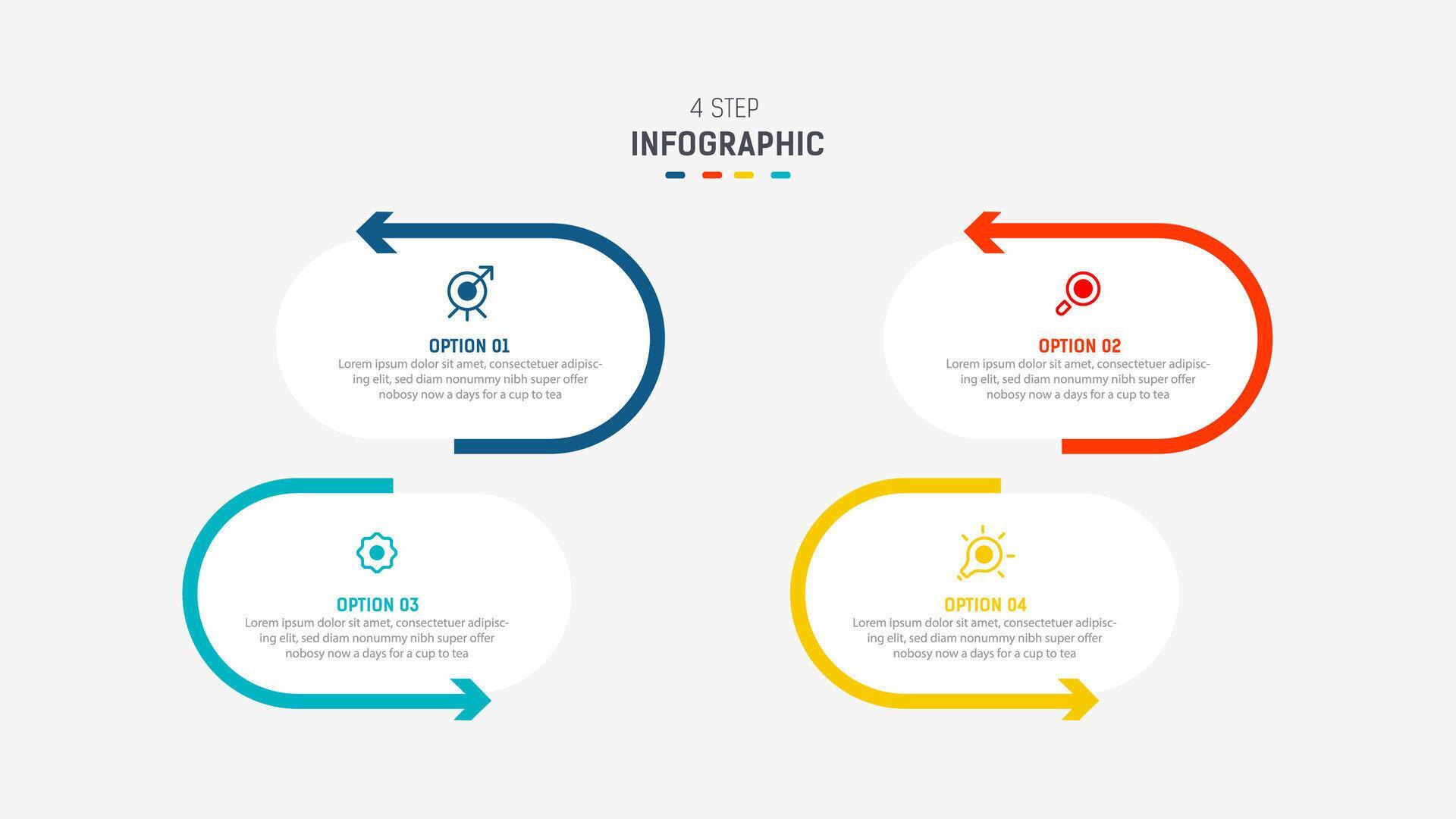 4 STEP
INFOGRAPHIC

OPTION 01
Lorem ipsum dolor sit amet, consectetuer adipiscing elit, sed diam nonummy nibh super offer nobosy now a days for a cup to tea

OPTION 02
Lorem ipsum dolor sit amet, consectetuer adipiscing elit, sed diam nonummy nibh super offer nobosy now a days for a cup to tea

OPTION 03
Lorem ipsum dolor sit amet, consectetuer adipiscing elit, sed diam nonummy nibh super offer nobosy now a days for a cup to tea

OPTION 04
Lorem ipsum dolor sit amet, consectetuer adipiscing elit, sed diam nonummy nibh super offer nobosy now a days for a cup to tea