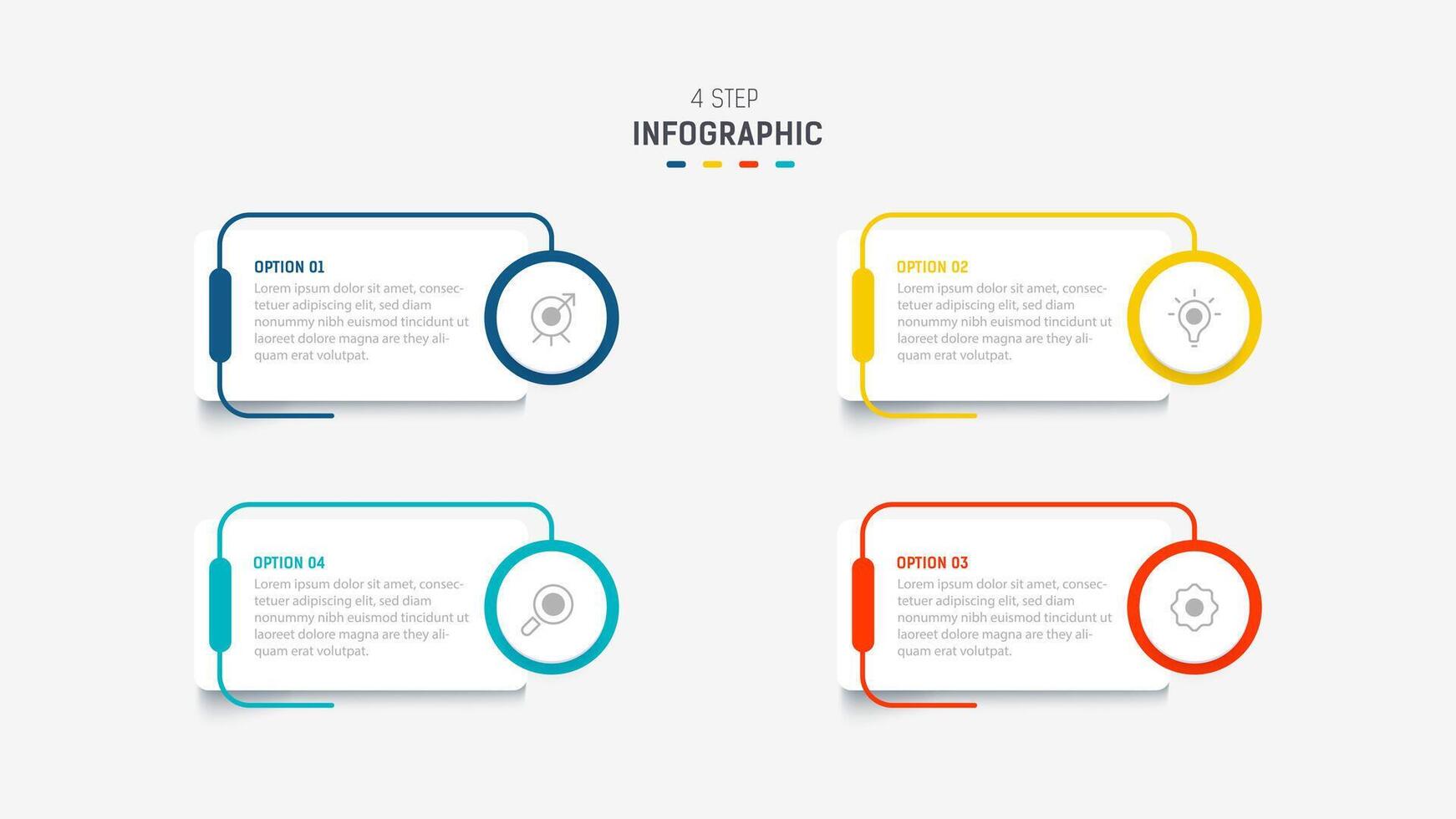 4 STEP
INFOGRAPHIC

OPTION 01
Lorem ipsum dolor sit amet, consectetuer adipiscing elit, sed diam nonummy nibh euismod tincidunt ut laoreet dolore magna are they aliquam erat volutpat.

OPTION 02
Lorem ipsum dolor sit amet, consectetuer adipiscing elit, sed diam nonummy nibh euismod tincidunt ut laoreet dolore magna are they aliquam erat volutpat.

OPTION 04
Lorem ipsum dolor sit amet, consectetuer adipiscing elit, sed diam nonummy nibh euismod tincidunt ut laoreet dolore magna are they aliquam erat volutpat.

OPTION 03
Lorem ipsum dolor sit amet, consectetuer adipiscing elit, sed diam nonummy nibh euismod tincidunt ut laoreet dolore magna are they aliquam erat volutpat.