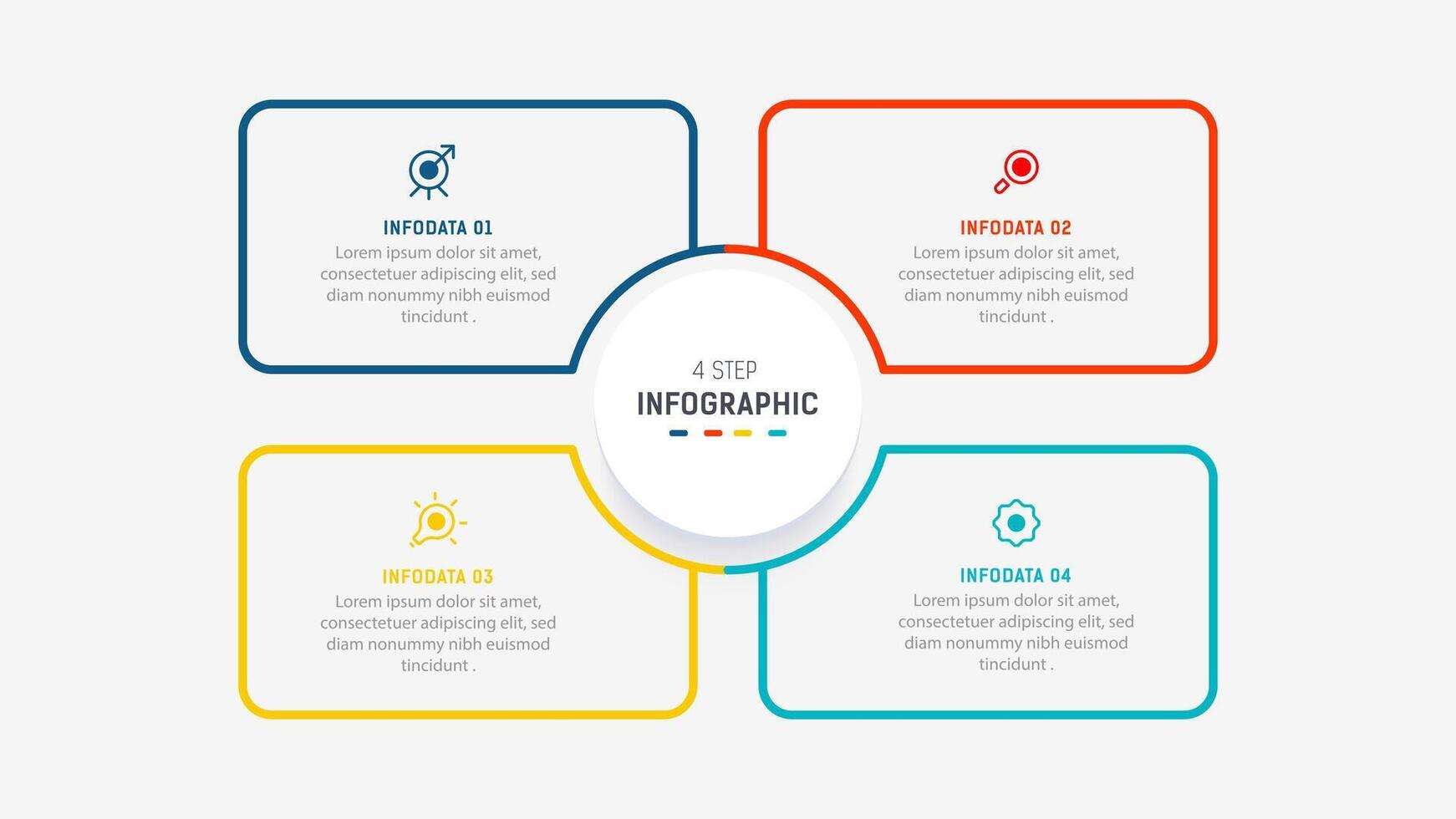 INFODATA 01
Lorem ipsum dolor sit amet, consectetuer adipiscing elit, sed diam nonummy nibh euismod tincidunt .

INFODATA 02
Lorem ipsum dolor sit amet, consectetuer adipiscing elit, sed diam nonummy nibh euismod tincidunt .

4 STEP
INFOGRAPHIC

INFODATA 03
Lorem ipsum dolor sit amet, consectetuer adipiscing elit, sed diam nonummy nibh euismod tincidunt .

INFODATA 04
Lorem ipsum dolor sit amet, consectetuer adipiscing elit, sed diam nonummy nibh euismod tincidunt .