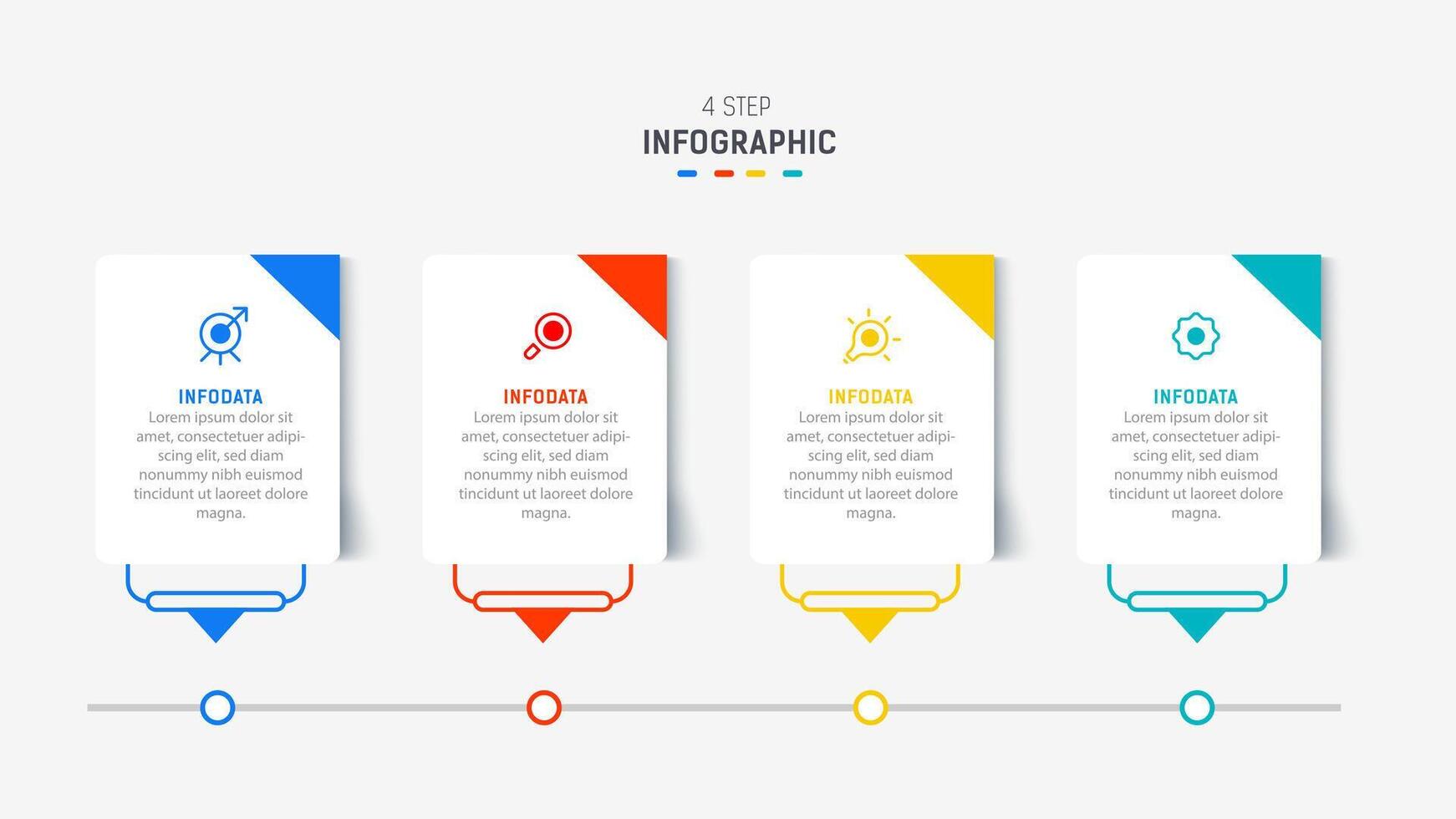 4 STEP
INFOGRAPHIC

INFODATA
Lorem ipsum dolor sit amet, consectetuer adipiscing elit, sed diam nonummy nibh euismod tincidunt ut laoreet dolore magna.

INFODATA
Lorem ipsum dolor sit amet, consectetuer adipiscing elit, sed diam nonummy nibh euismod tincidunt ut laoreet dolore magna.

INFODATA
Lorem ipsum dolor sit amet, consectetuer adipiscing elit, sed diam nonummy nibh euismod tincidunt ut laoreet dolore magna.

INFODATA
Lorem ipsum dolor sit amet, consectetuer adipiscing elit, sed diam nonummy nibh euismod tincidunt ut laoreet dolore magna.