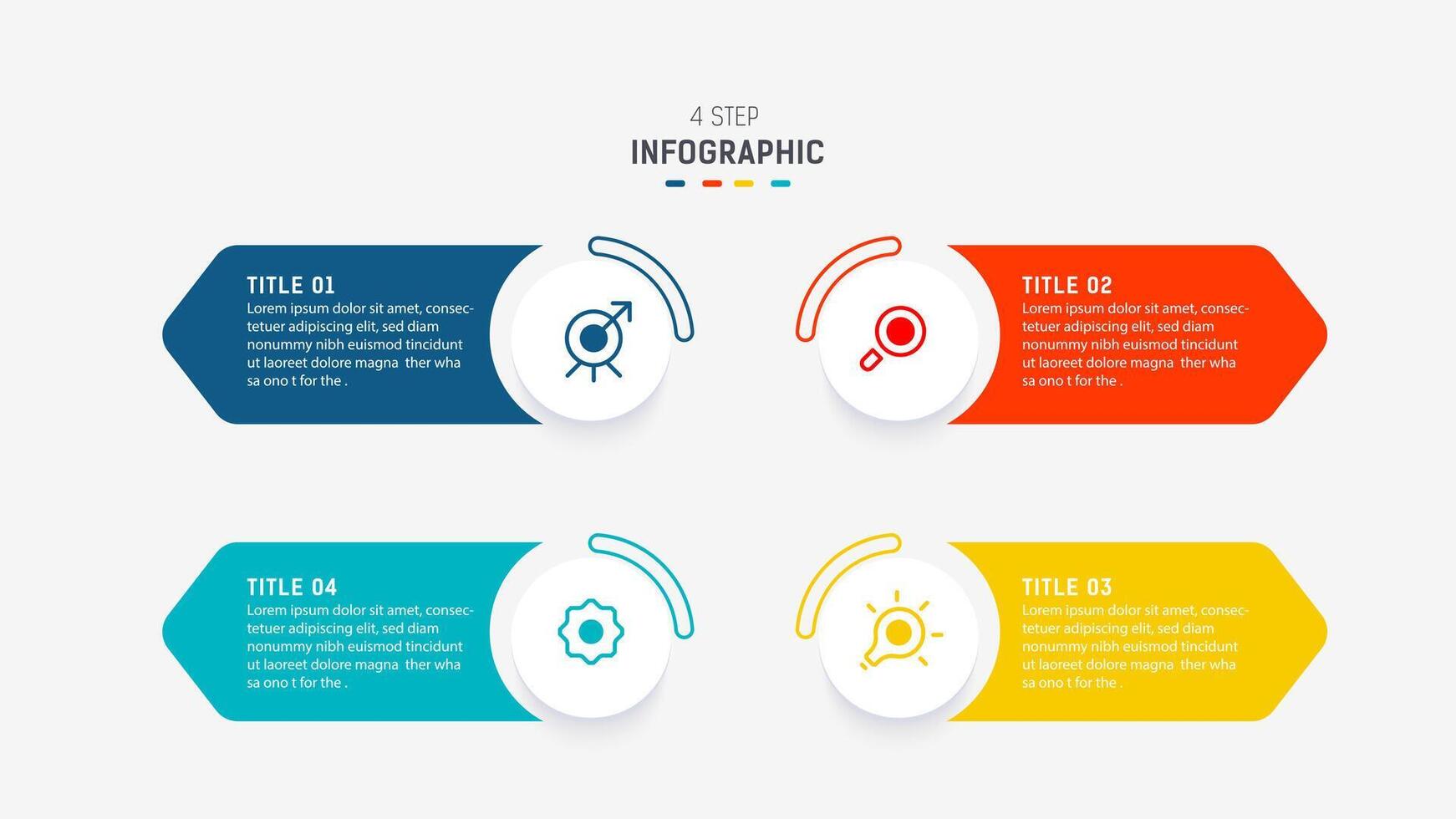 4 STEP
INFOGRAPHIC

TITLE 01
Lorem ipsum dolor sit amet, consectetuer adipiscing elit, sed diam nonummy nibh euismod tincidunt ut laoreet dolore magna ther wha sa ono t for the .

TITLE 02
Lorem ipsum dolor sit amet, consectetuer adipiscing elit, sed diam nonummy nibh euismod tincidunt ut laoreet dolore magna ther wha sa ono t for the .

TITLE 04
Lorem ipsum dolor sit amet, consectetuer adipiscing elit, sed diam nonummy nibh euismod tincidunt ut laoreet dolore magna ther wha sa ono t for the .

TITLE 03
Lorem ipsum dolor sit amet, consectetuer adipiscing elit, sed diam nonummy nibh euismod tincidunt ut laoreet dolore magna ther wha sa ono t for the .