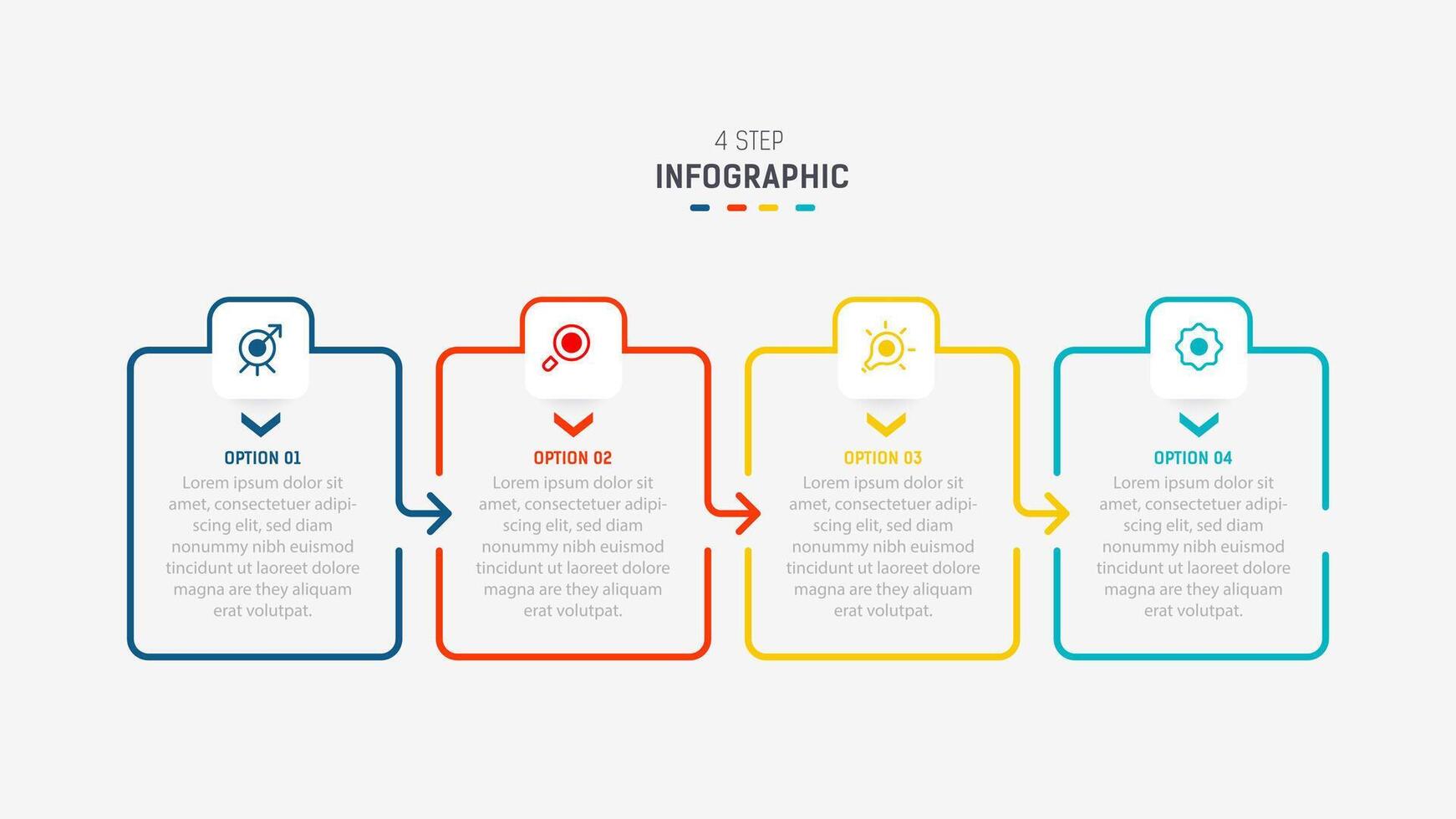 4 STEP
INFOGRAPHIC

OPTION 01
Lorem ipsum dolor sit amet, consectetuer adipiscing elit, sed diam nonummy nibh euismod tincidunt ut laoreet dolore magna are they aliquam erat volutpat.

OPTION 02
Lorem ipsum dolor sit amet, consectetuer adipiscing elit, sed diam nonummy nibh euismod tincidunt ut laoreet dolore magna are they aliquam erat volutpat.

OPTION 03
Lorem ipsum dolor sit amet, consectetuer adipiscing elit, sed diam nonummy nibh euismod tincidunt ut laoreet dolore magna are they aliquam erat volutpat.

OPTION 04
Lorem ipsum dolor sit amet, consectetuer adipiscing elit, sed diam nonummy nibh euismod tincidunt ut laoreet dolore magna are they aliquam erat volutpat.