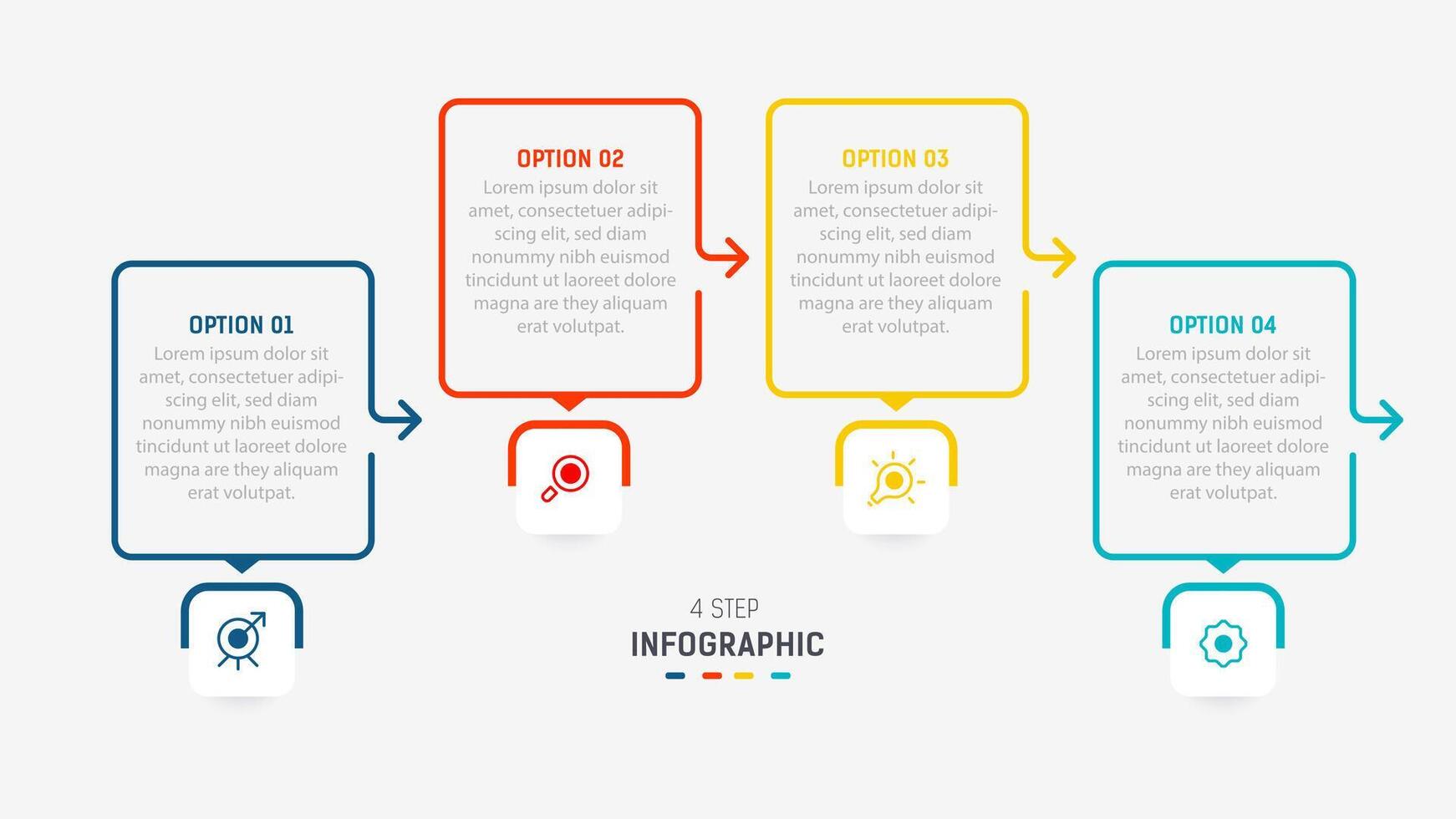 OPTION 01
Lorem ipsum dolor sit amet, consectetuer adipiscing elit, sed diam nonummy nibh euismod tincidunt ut laoreet dolore magna are they aliquam erat volutpat.

OPTION 02
Lorem ipsum dolor sit amet, consectetuer adipiscing elit, sed diam nonummy nibh euismod tincidunt ut laoreet dolore magna are they aliquam erat volutpat.

OPTION 03
Lorem ipsum dolor sit amet, consectetuer adipiscing elit, sed diam nonummy nibh euismod tincidunt ut laoreet dolore magna are they aliquam erat volutpat.

OPTION 04
Lorem ipsum dolor sit amet, consectetuer adipiscing elit, sed diam nonummy nibh euismod tincidunt ut laoreet dolore magna are they aliquam erat volutpat.

4 STEP
INFOGRAPHIC