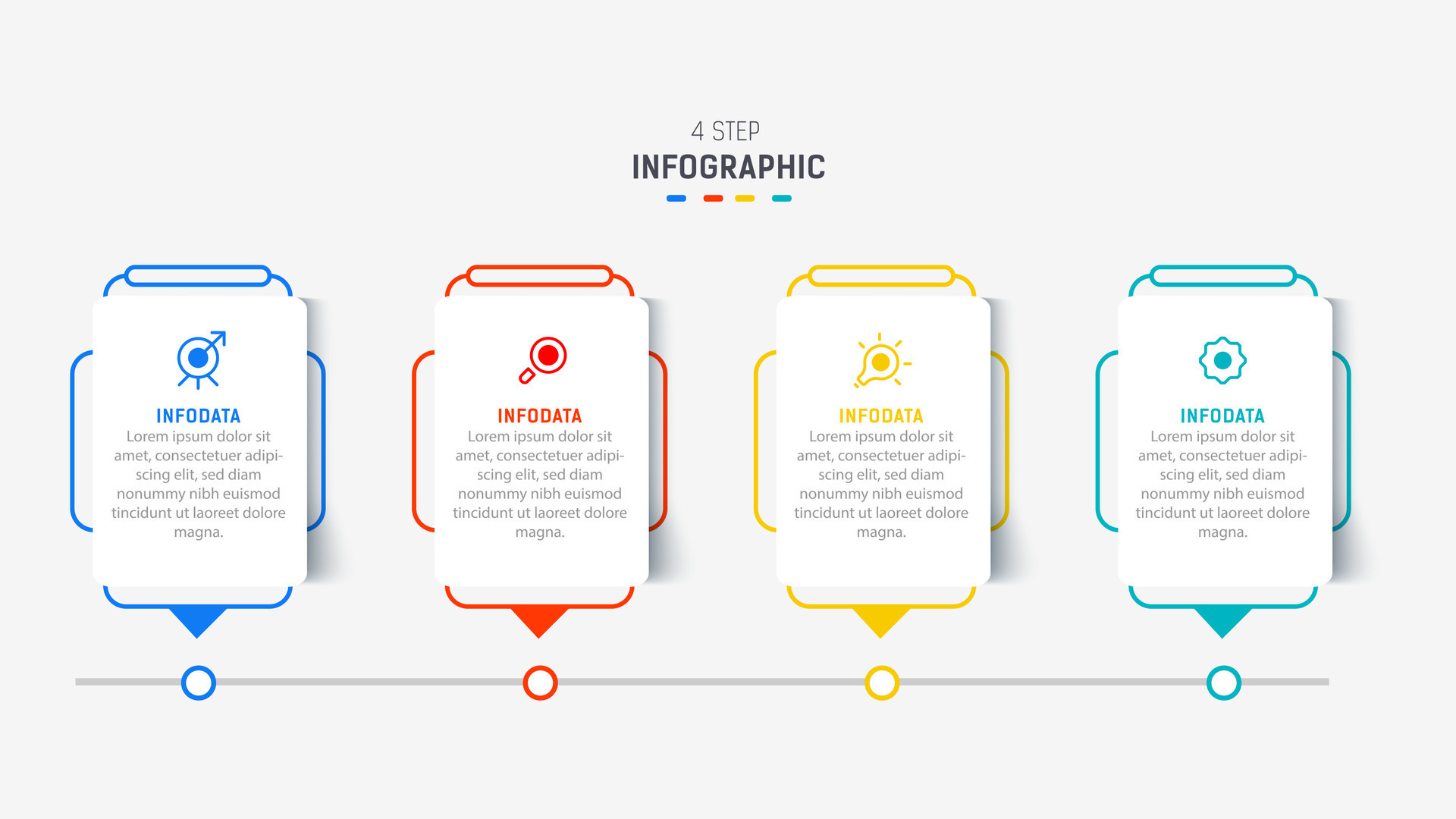 4 STEP
INFOGRAPHIC

INFODATA
Lorem ipsum dolor sit amet, consectetuer adipiscing elit, sed diam nonummy nibh euismod tincidunt ut laoreet dolore magna.

INFODATA
Lorem ipsum dolor sit amet, consectetuer adipiscing elit, sed diam nonummy nibh euismod tincidunt ut laoreet dolore magna.

INFODATA
Lorem ipsum dolor sit amet, consectetuer adipiscing elit, sed diam nonummy nibh euismod tincidunt ut laoreet dolore magna.

INFODATA
Lorem ipsum dolor sit amet, consectetuer adipiscing elit, sed diam nonummy nibh euismod tincidunt ut laoreet dolore magna.