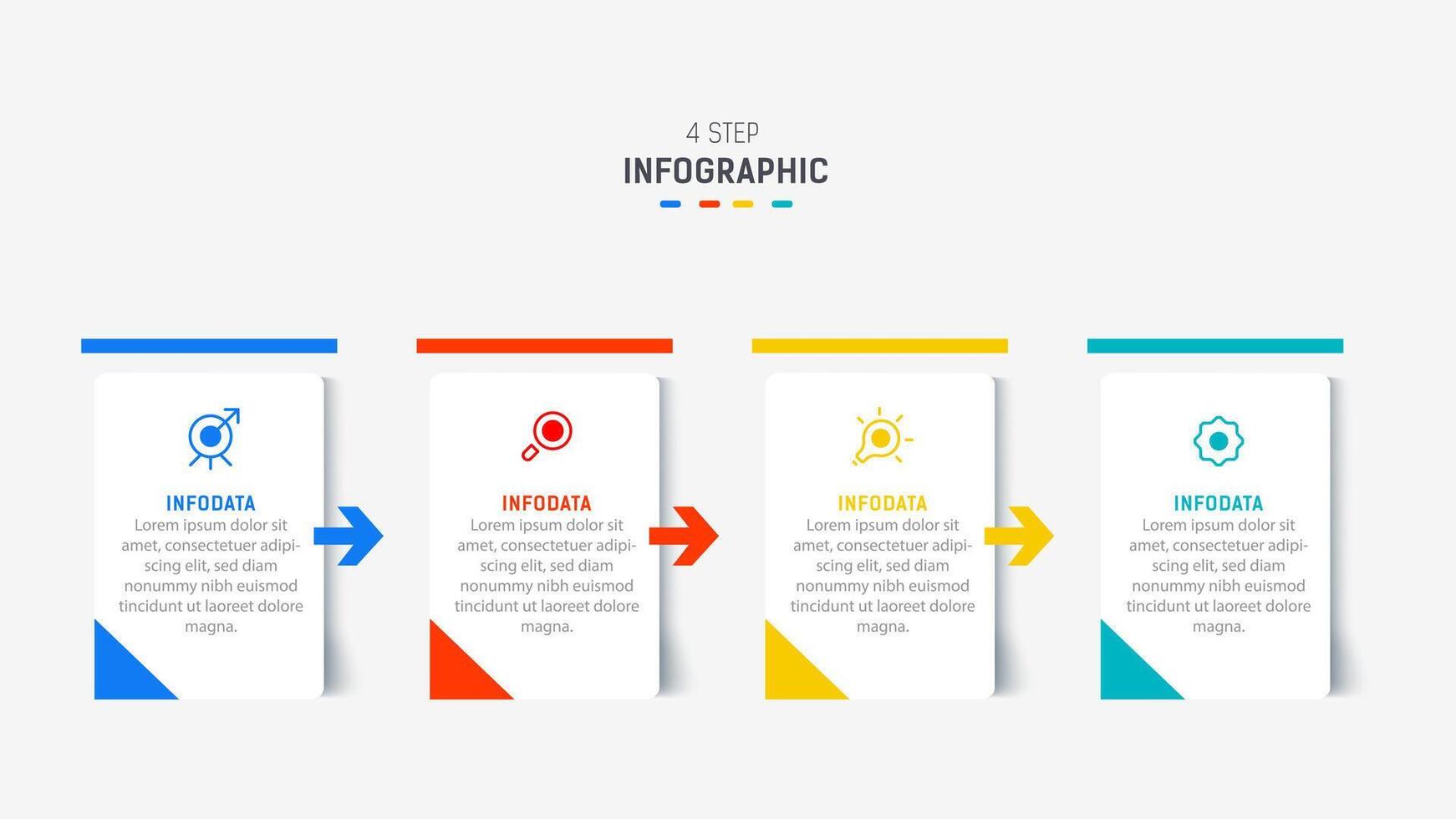 4 STEP
INFOGRAPHIC

INFODATA
Lorem ipsum dolor sit amet, consectetuer adipiscing elit, sed diam nonummy nibh euismod tincidunt ut laoreet dolore magna.

INFODATA
Lorem ipsum dolor sit amet, consectetuer adipiscing elit, sed diam nonummy nibh euismod tincidunt ut laoreet dolore magna.

INFODATA
Lorem ipsum dolor sit amet, consectetuer adipiscing elit, sed diam nonummy nibh euismod tincidunt ut laoreet dolore magna.

INFODATA
Lorem ipsum dolor sit amet, consectetuer adipiscing elit, sed diam nonummy nibh euismod tincidunt ut laoreet dolore magna.