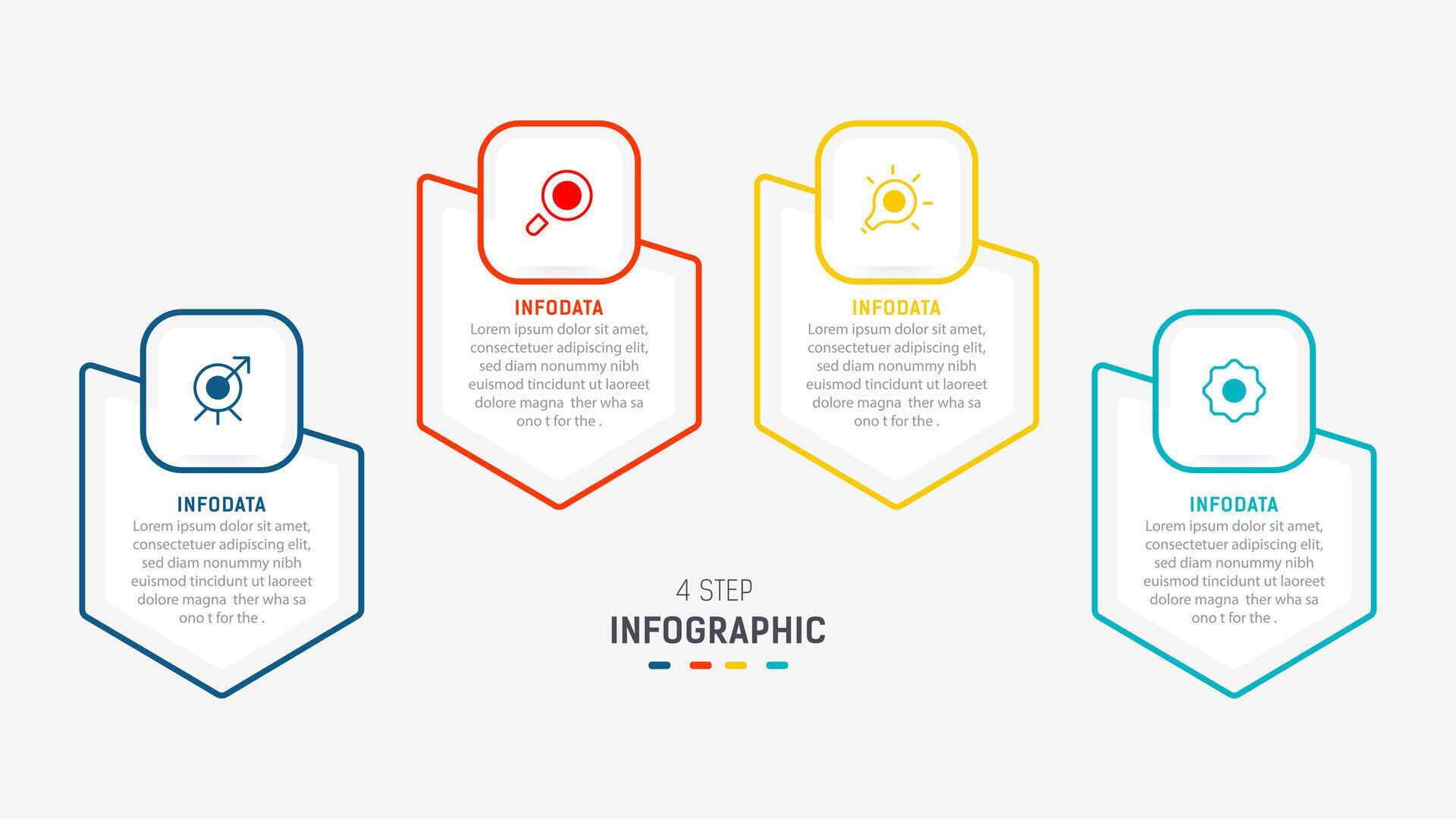 INFODATA
Lorem ipsum dolor sit amet, consectetuer adipiscing elit, sed diam nonummy nibh euismod tincidunt ut laoreet dolore magna ther wha sa ono t for the .

INFODATA
Lorem ipsum dolor sit amet, consectetuer adipiscing elit, sed diam nonummy nibh euismod tincidunt ut laoreet dolore magna ther wha sa ono t for the .

INFODATA
Lorem ipsum dolor sit amet, consectetuer adipiscing elit, sed diam nonummy nibh euismod tincidunt ut laoreet dolore magna ther wha sa ono t for the .

INFODATA
Lorem ipsum dolor sit amet, consectetuer adipiscing elit, sed diam nonummy nibh euismod tincidunt ut laoreet dolore magna ther wha sa ono t for the .

4 STEP
INFOGRAPHIC