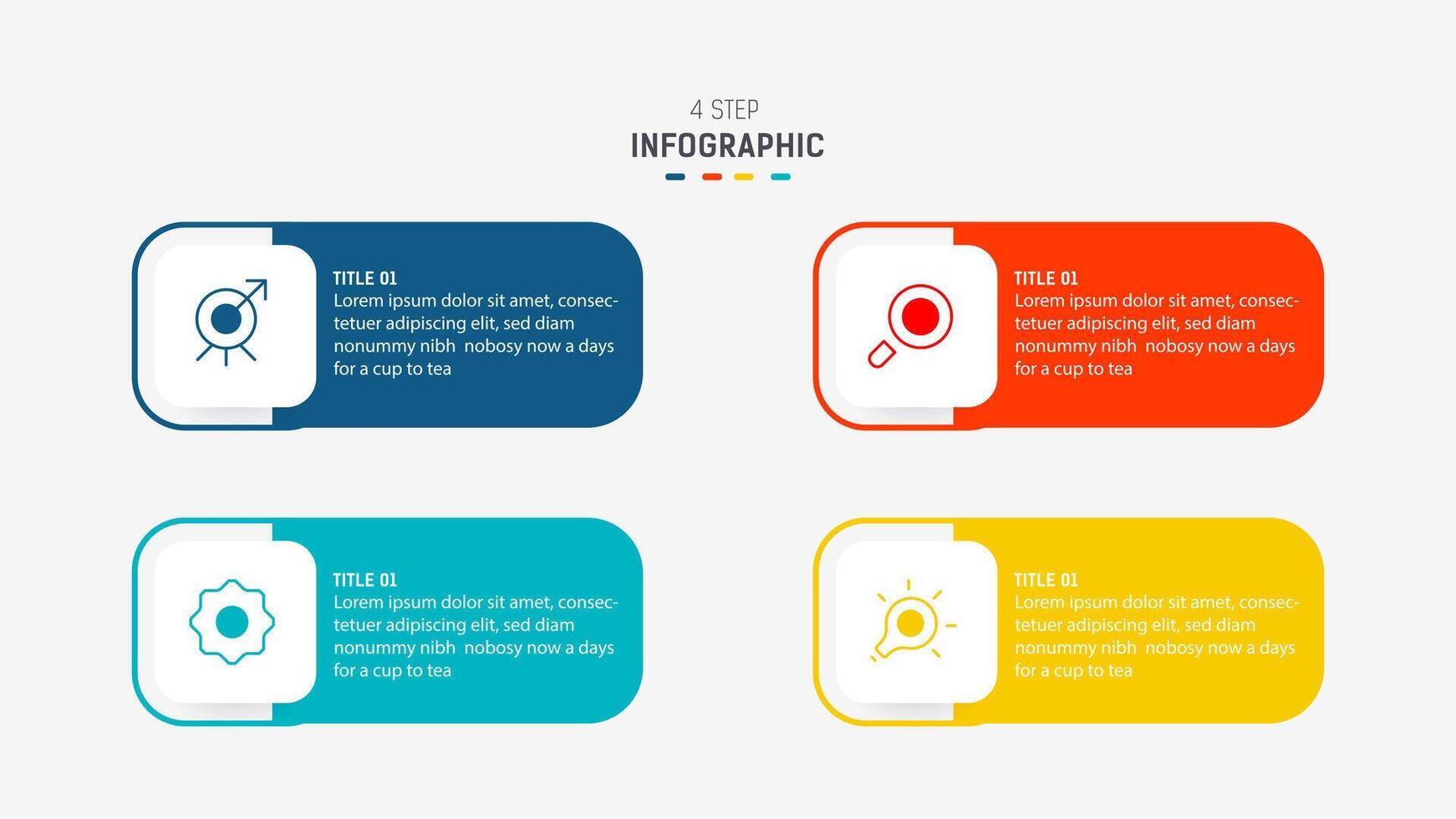 4 STEP
INFOGRAPHIC

TITLE 01
Lorem ipsum dolor sit amet, consectetuer adipiscing elit, sed diam nonummy nibh nobosy now a days for a cup to tea

TITLE 01
Lorem ipsum dolor sit amet, consectetuer adipiscing elit, sed diam nonummy nibh nobosy now a days for a cup to tea

TITLE 01
Lorem ipsum dolor sit amet, consectetuer adipiscing elit, sed diam nonummy nibh nobosy now a days for a cup to tea

TITLE 01
Lorem ipsum dolor sit amet, consectetuer adipiscing elit, sed diam nonummy nibh nobosy now a days for a cup to tea