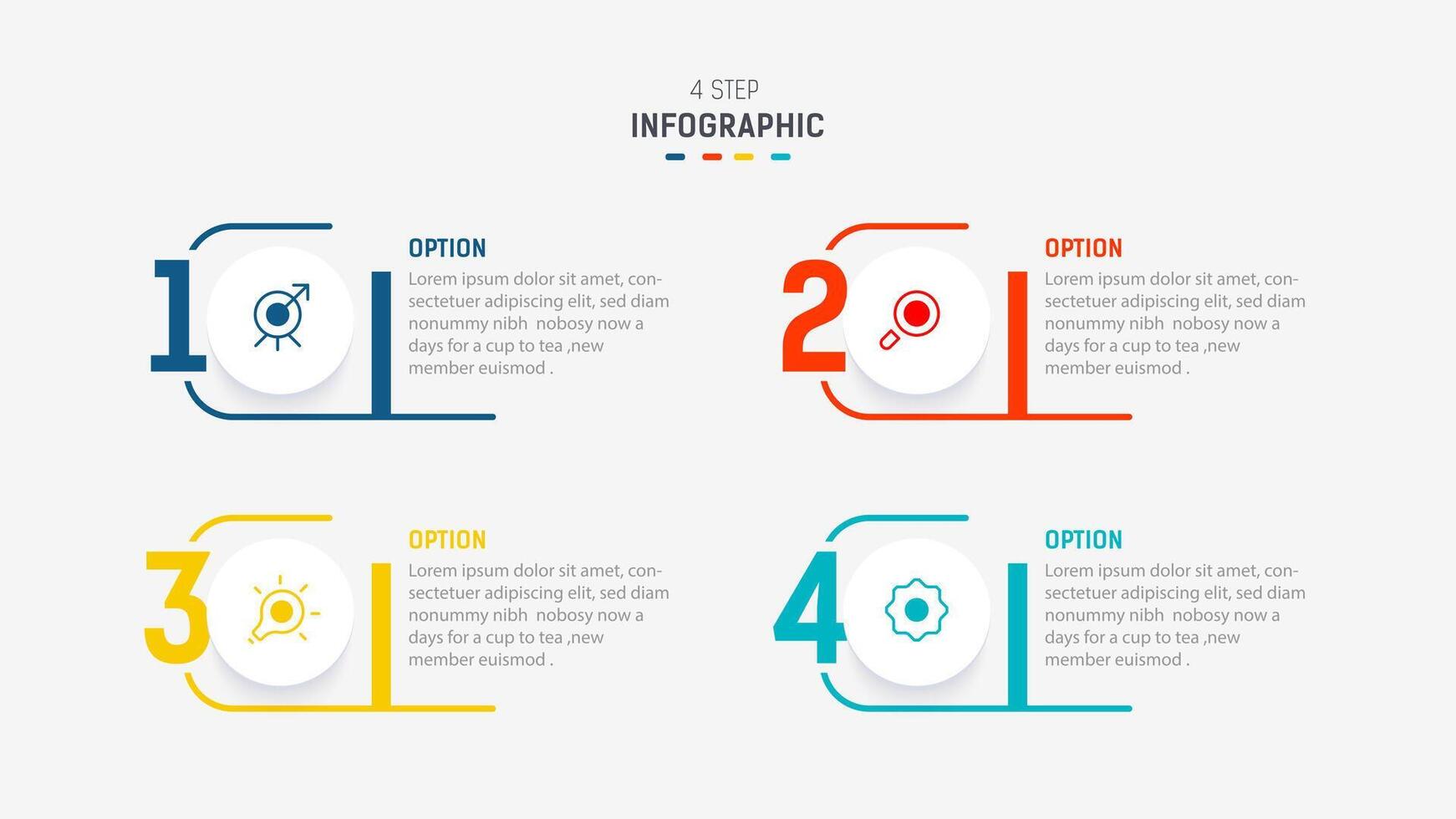 4 STEP
INFOGRAPHIC

1

OPTION
Lorem ipsum dolor sit amet, consectetuer adipiscing elit, sed diam nonummy nibh nobosy now a days for a cup to tea ,new member euismod .

2

OPTION
Lorem ipsum dolor sit amet, consectetuer adipiscing elit, sed diam nonummy nibh nobosy now a days for a cup to tea ,new member euismod .

3

OPTION
Lorem ipsum dolor sit amet, consectetuer adipiscing elit, sed diam nonummy nibh nobosy now a days for a cup to tea ,new member euismod .

4

OPTION
Lorem ipsum dolor sit amet, consectetuer adipiscing elit, sed diam nonummy nibh nobosy now a days for a cup to tea ,new member euismod .