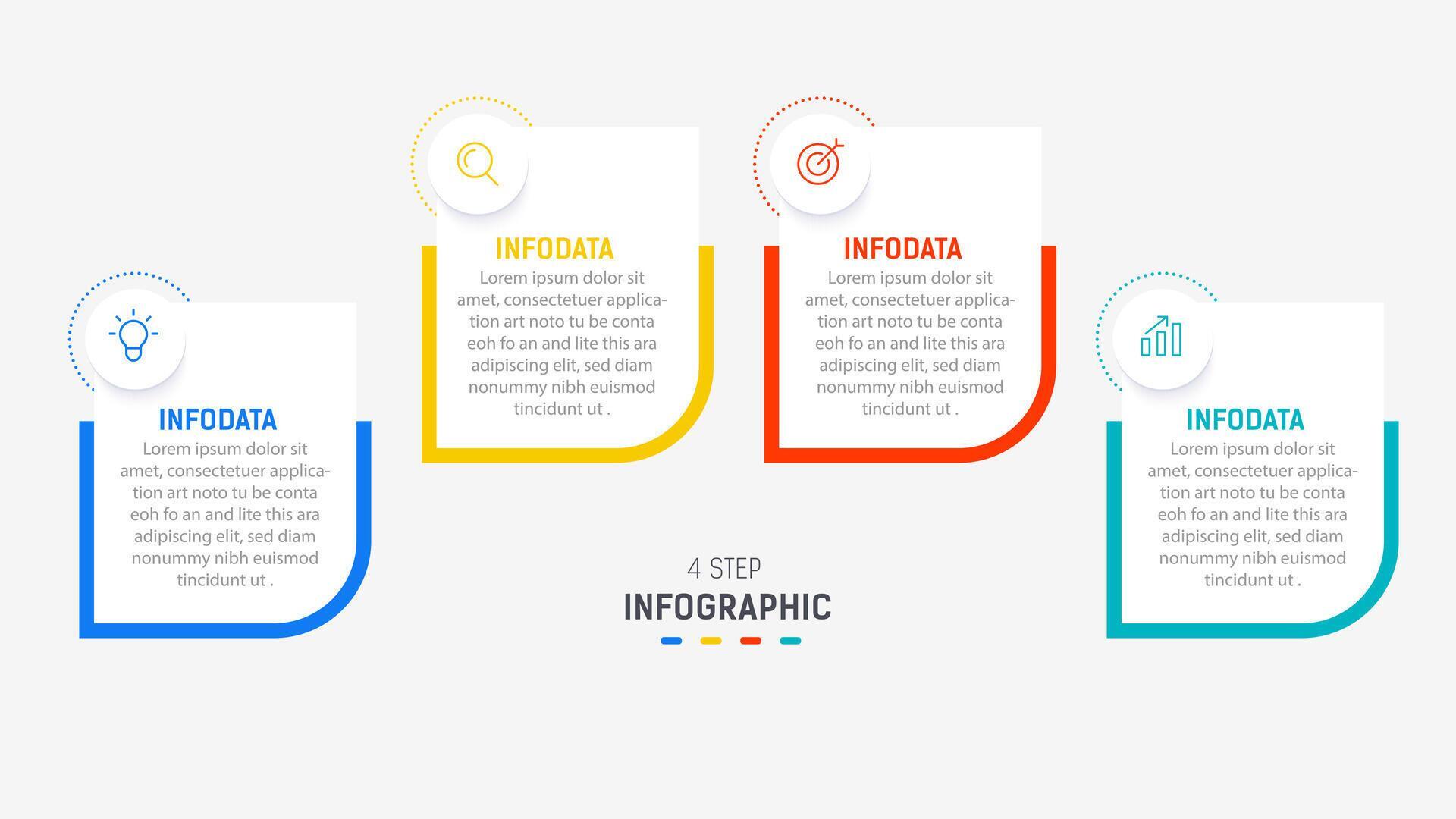 INFODATA
Lorem ipsum dolor sit amet, consectetuer application art noto tu be conta eoh fo an and lite this ara adipiscing elit, sed diam nonummy nibh euismod tincidunt ut .

INFODATA
Lorem ipsum dolor sit amet, consectetuer application art noto tu be conta eoh fo an and lite this ara adipiscing elit, sed diam nonummy nibh euismod tincidunt ut .

INFODATA
Lorem ipsum dolor sit amet, consectetuer application art noto tu be conta eoh fo an and lite this ara adipiscing elit, sed diam nonummy nibh euismod tincidunt ut .

INFODATA
Lorem ipsum dolor sit amet, consectetuer application art noto tu be conta eoh fo an and lite this ara adipiscing elit, sed diam nonummy nibh euismod tincidunt ut .

4 STEP
INFOGRAPHIC