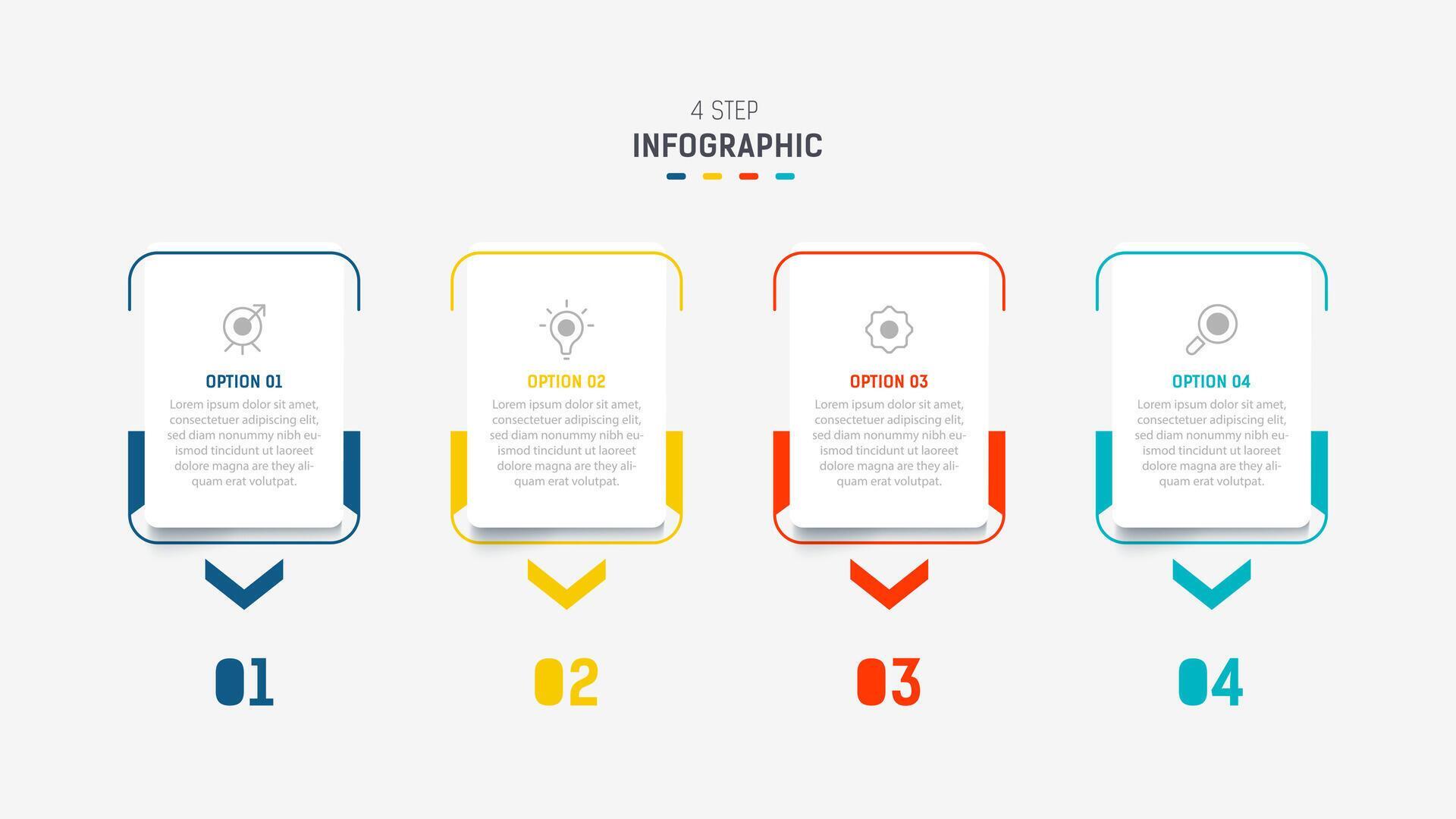 4 STEP
INFOGRAPHIC

OPTION 01
Lorem ipsum dolor sit amet, consectetuer adipiscing elit, sed diam nonummy nibh euismod tincidunt ut laoreet dolore magna are they aliquam erat volutpat.

01

OPTION 02
Lorem ipsum dolor sit amet, consectetuer adipiscing elit, sed diam nonummy nibh euismod tincidunt ut laoreet dolore magna are they aliquam erat volutpat.

02

OPTION 03
Lorem ipsum dolor sit amet, consectetuer adipiscing elit, sed diam nonummy nibh euismod tincidunt ut laoreet dolore magna are they aliquam erat volutpat.

03

OPTION 04
Lorem ipsum dolor sit amet, consectetuer adipiscing elit, sed diam nonummy nibh euismod tincidunt ut laoreet dolore magna are they aliquam erat volutpat.

04