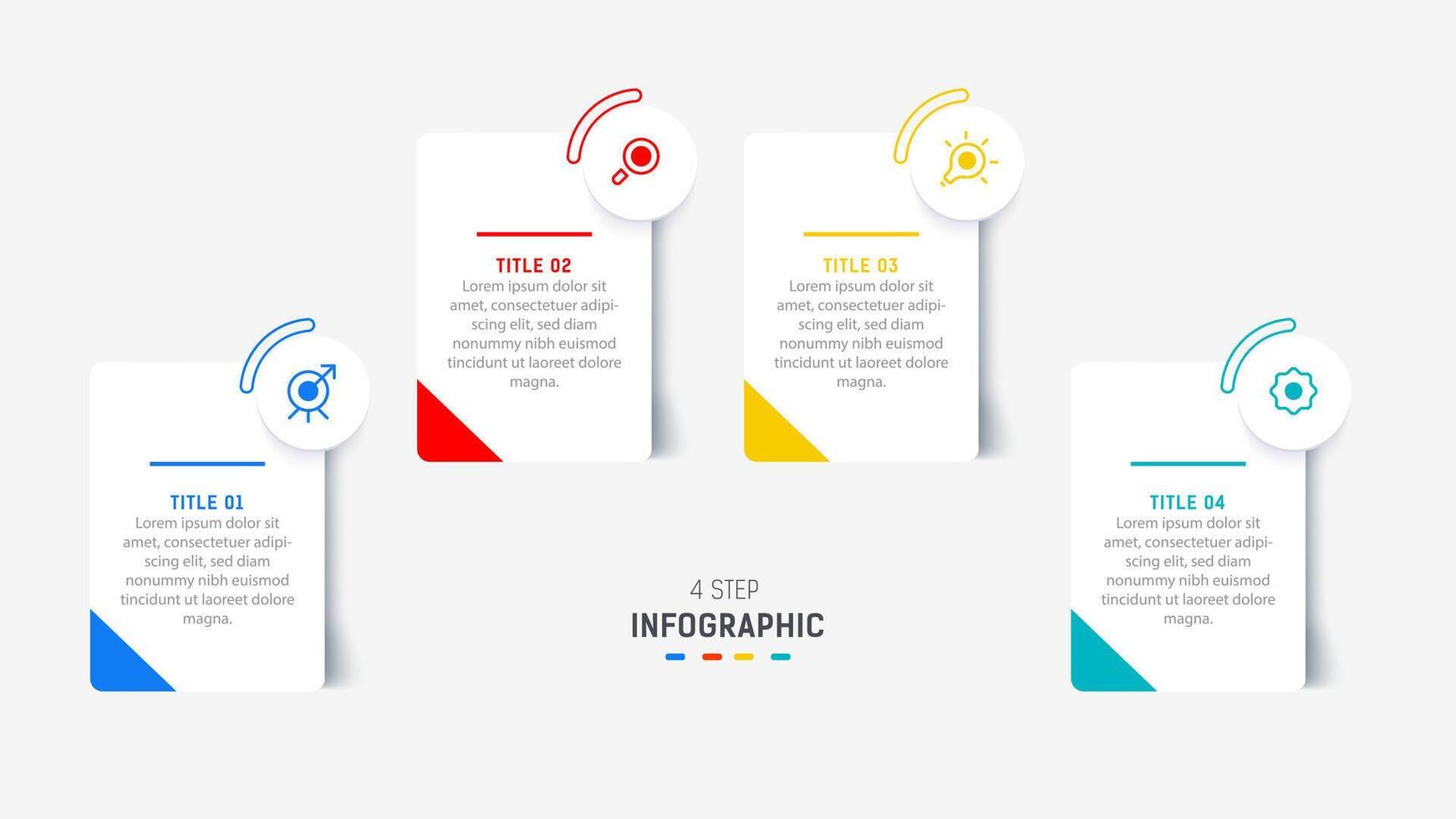 TITLE 01
Lorem ipsum dolor sit amet, consectetuer adipiscing elit, sed diam nonummy nibh euismod tincidunt ut laoreet dolore magna.

TITLE 02
Lorem ipsum dolor sit amet, consectetuer adipiscing elit, sed diam nonummy nibh euismod tincidunt ut laoreet dolore magna.

TITLE 03
Lorem ipsum dolor sit amet, consectetuer adipiscing elit, sed diam nonummy nibh euismod tincidunt ut laoreet dolore magna.

TITLE 04
Lorem ipsum dolor sit amet, consectetuer adipiscing elit, sed diam nonummy nibh euismod tincidunt ut laoreet dolore magna.

4 STEP
INFOGRAPHIC