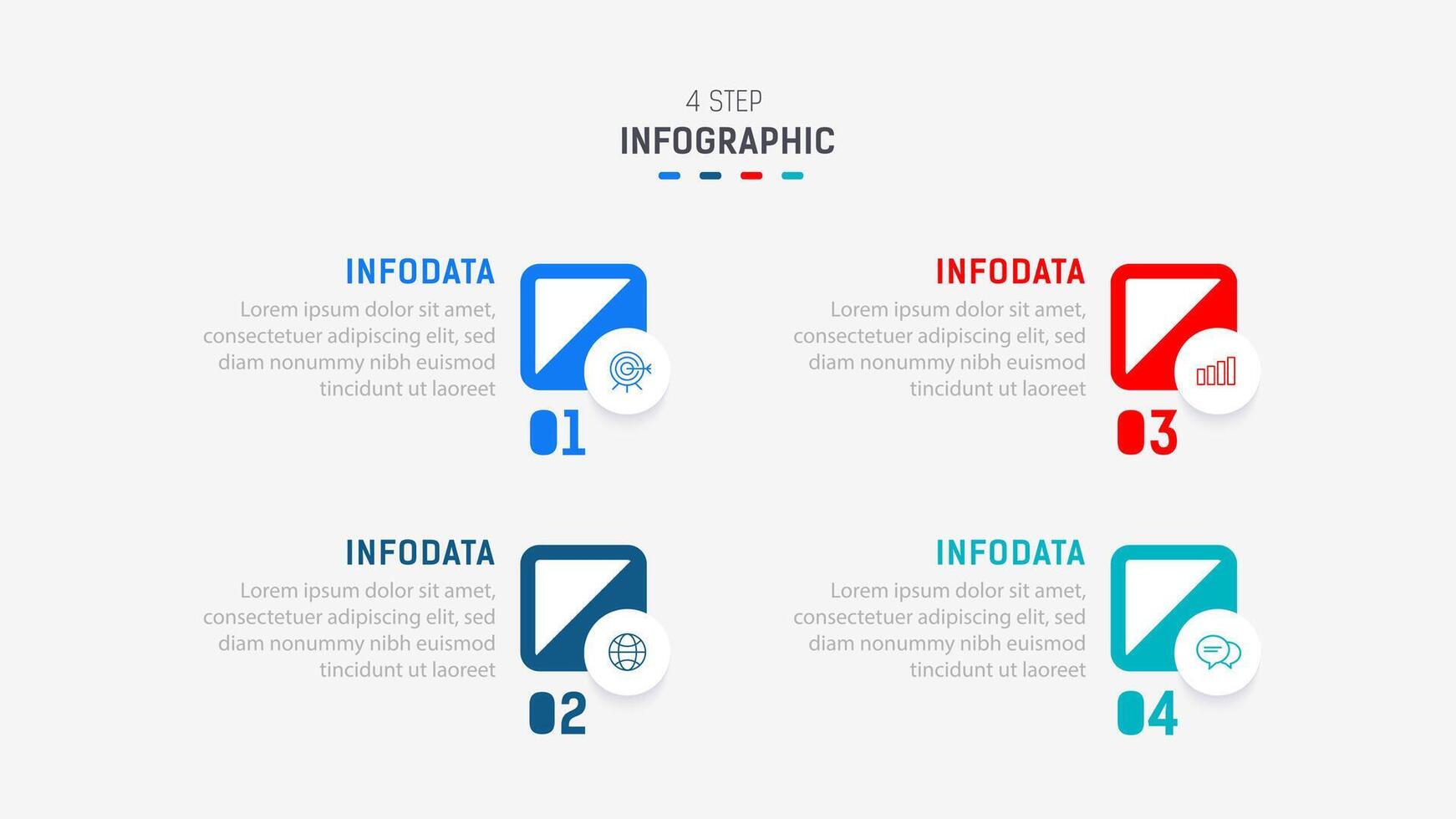 4 STEP
INFOGRAPHIC

INFODATA
Lorem ipsum dolor sit amet, consectetuer adipiscing elit, sed diam nonummy nibh euismod tincidunt ut laoreet
01

INFODATA
Lorem ipsum dolor sit amet, consectetuer adipiscing elit, sed diam nonummy nibh euismod tincidunt ut laoreet
02

INFODATA
Lorem ipsum dolor sit amet, consectetuer adipiscing elit, sed diam nonummy nibh euismod tincidunt ut laoreet
03

INFODATA
Lorem ipsum dolor sit amet, consectetuer adipiscing elit, sed diam nonummy nibh euismod tincidunt ut laoreet
04