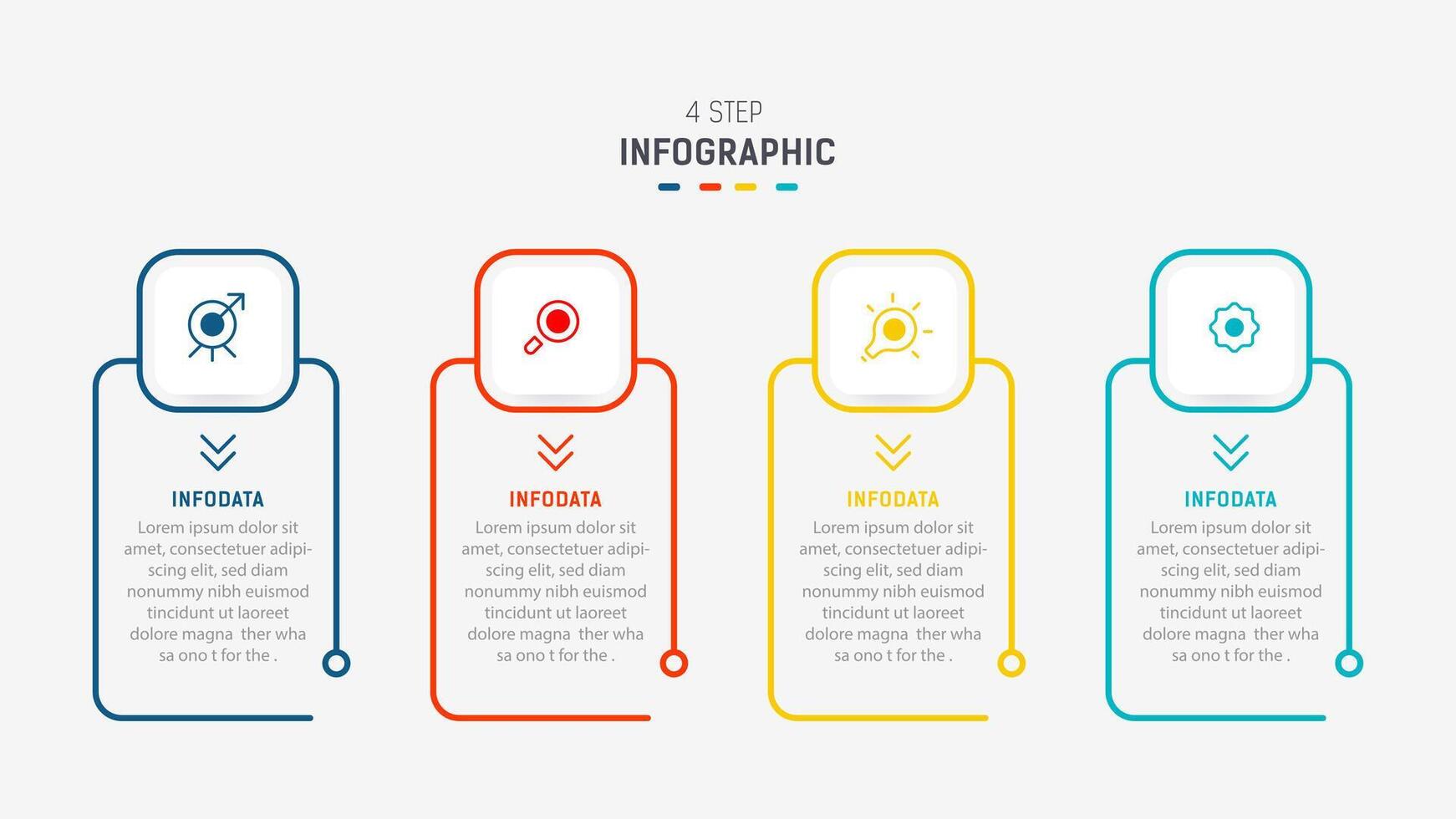 4 STEP
INFOGRAPHIC

INFODATA
Lorem ipsum dolor sit amet, consectetuer adipiscing elit, sed diam nonummy nibh euismod tincidunt ut laoreet dolore magna ther wha sa ono t for the .

INFODATA
Lorem ipsum dolor sit amet, consectetuer adipiscing elit, sed diam nonummy nibh euismod tincidunt ut laoreet dolore magna ther wha sa ono t for the .

INFODATA
Lorem ipsum dolor sit amet, consectetuer adipiscing elit, sed diam nonummy nibh euismod tincidunt ut laoreet dolore magna ther wha sa ono t for the .

INFODATA
Lorem ipsum dolor sit amet, consectetuer adipiscing elit, sed diam nonummy nibh euismod tincidunt ut laoreet dolore magna ther wha sa ono t for the .