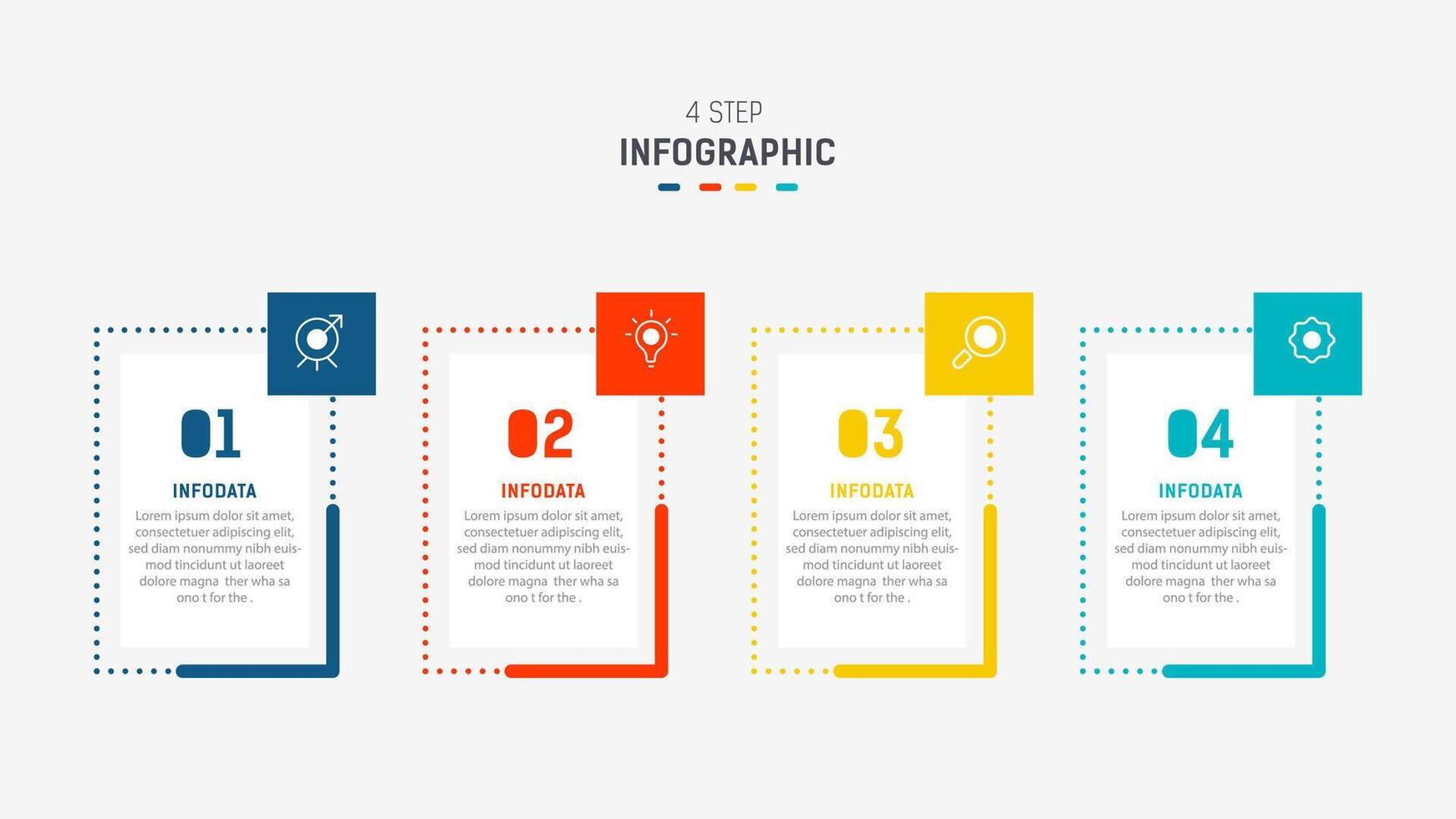 4 STEP
INFOGRAPHIC

01
INFODATA
Lorem ipsum dolor sit amet, consectetuer adipiscing elit, sed diam nonummy nibh euismod tincidunt ut laoreet dolore magna ther wha sa ono t for the .

02
INFODATA
Lorem ipsum dolor sit amet, consectetuer adipiscing elit, sed diam nonummy nibh euismod tincidunt ut laoreet dolore magna ther wha sa ono t for the .

03
INFODATA
Lorem ipsum dolor sit amet, consectetuer adipiscing elit, sed diam nonummy nibh euismod tincidunt ut laoreet dolore magna ther wha sa ono t for the .

04
INFODATA
Lorem ipsum dolor sit amet, consectetuer adipiscing elit, sed diam nonummy nibh euismod tincidunt ut laoreet dolore magna ther wha sa ono t for the .