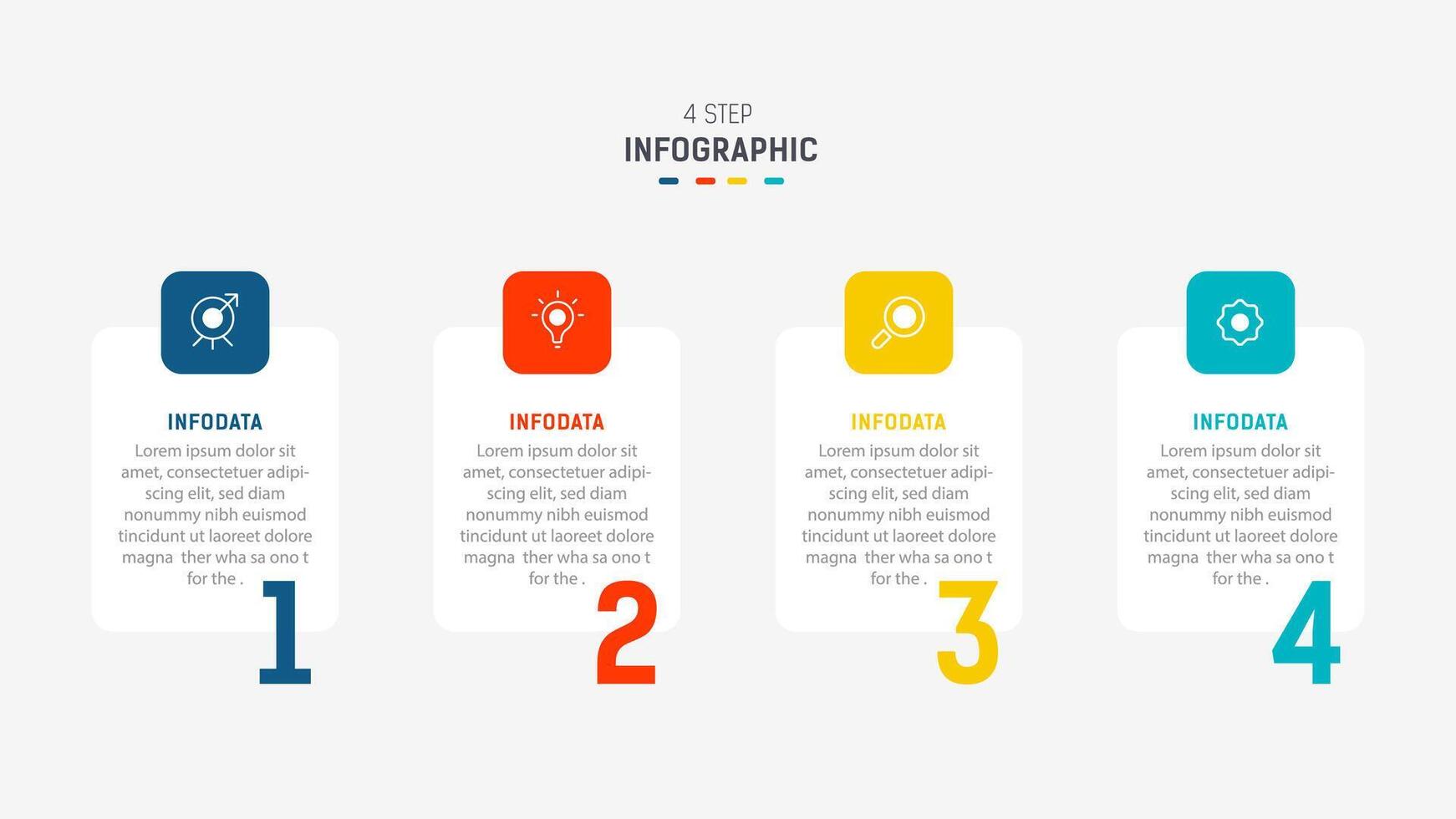 4 STEP
INFOGRAPHIC

INFODATA
Lorem ipsum dolor sit amet, consectetuer adipiscing elit, sed diam nonummy nibh euismod tincidunt ut laoreet dolore magna ther wha sa ono t for the .
1

INFODATA
Lorem ipsum dolor sit amet, consectetuer adipiscing elit, sed diam nonummy nibh euismod tincidunt ut laoreet dolore magna ther wha sa ono t for the .
2

INFODATA
Lorem ipsum dolor sit amet, consectetuer adipiscing elit, sed diam nonummy nibh euismod tincidunt ut laoreet dolore magna ther wha sa ono t for the .
3

INFODATA
Lorem ipsum dolor sit amet, consectetuer adipiscing elit, sed diam nonummy nibh euismod tincidunt ut laoreet dolore magna ther wha sa ono t for the .
4