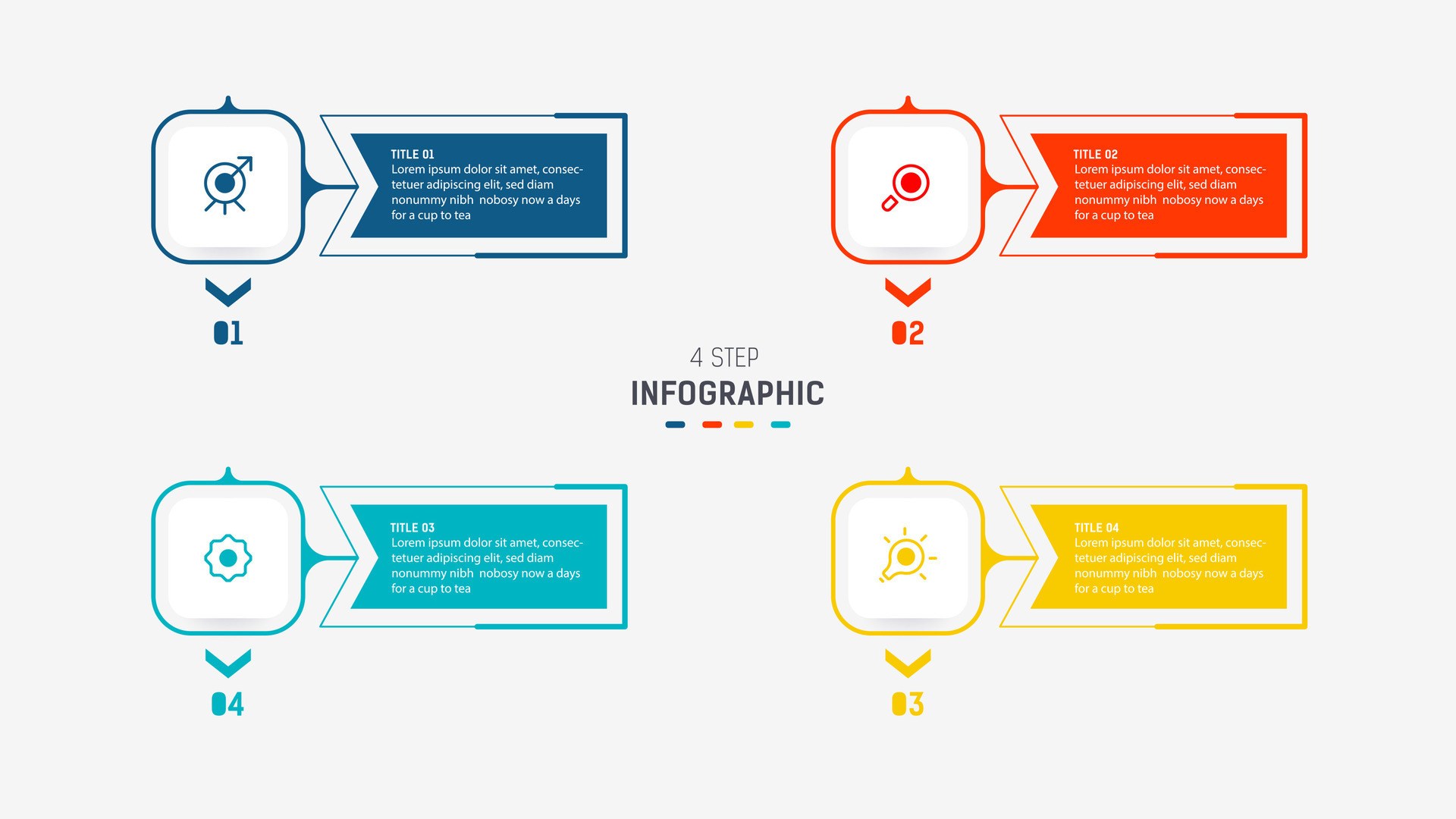 TITLE 01
Lorem ipsum dolor sit amet, consectetuer adipiscing elit, sed diam nonummy nibh nobosy now a days for a cup to tea

01

TITLE 02
Lorem ipsum dolor sit amet, consectetuer adipiscing elit, sed diam nonummy nibh nobosy now a days for a cup to tea

02

4 STEP
INFOGRAPHIC

TITLE 03
Lorem ipsum dolor sit amet, consectetuer adipiscing elit, sed diam nonummy nibh nobosy now a days for a cup to tea

04

TITLE 04
Lorem ipsum dolor sit amet, consectetuer adipiscing elit, sed diam nonummy nibh nobosy now a days for a cup to tea

03