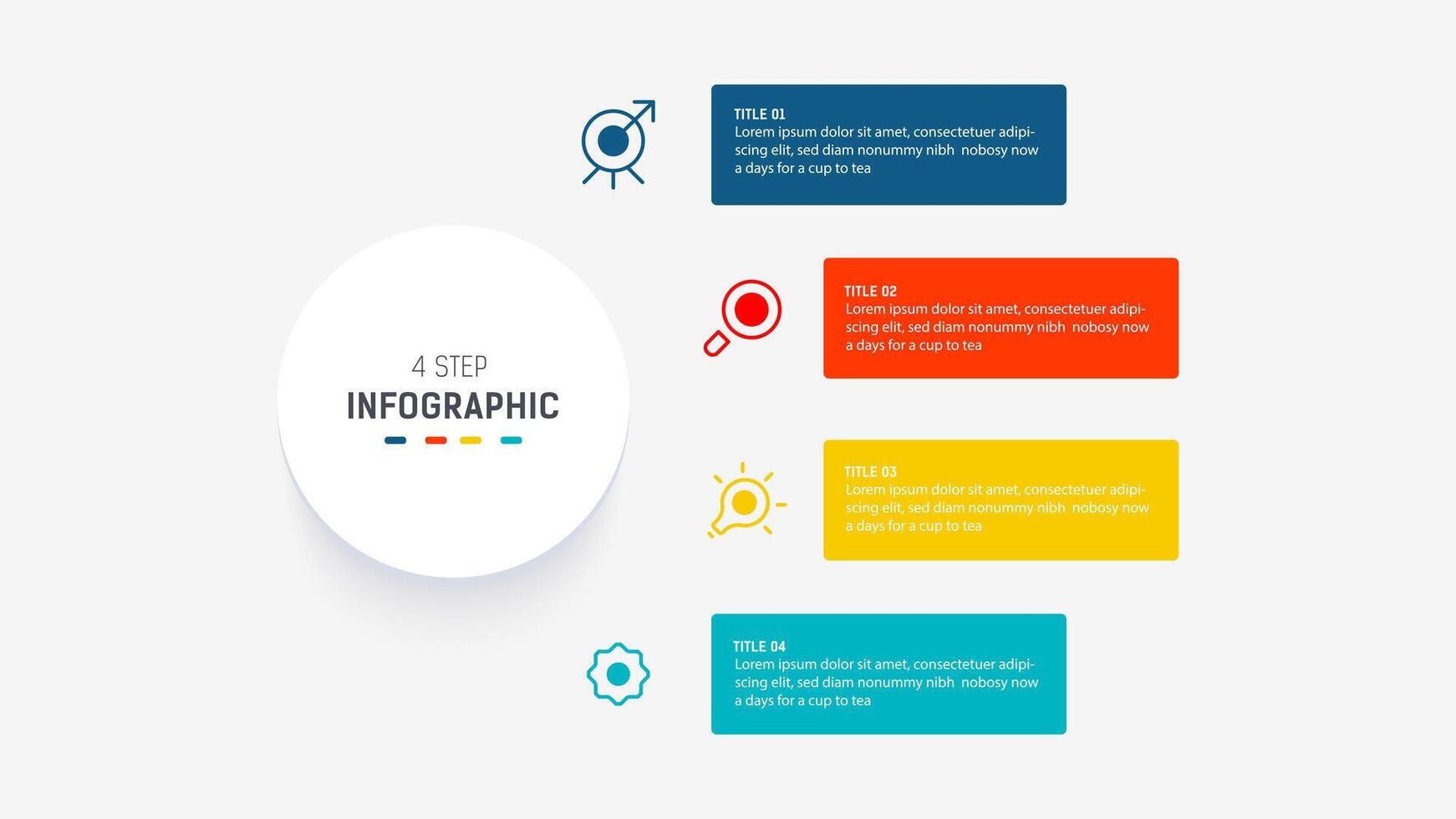 4 STEP
INFOGRAPHIC

TITLE 01
Lorem ipsum dolor sit amet, consectetuer adipiscing elit, sed diam nonummy nibh nobosy now a days for a cup to tea

TITLE 02
Lorem ipsum dolor sit amet, consectetuer adipiscing elit, sed diam nonummy nibh nobosy now a days for a cup to tea

TITLE 03
Lorem ipsum dolor sit amet, consectetuer adipiscing elit, sed diam nonummy nibh nobosy now a days for a cup to tea

TITLE 04
Lorem ipsum dolor sit amet, consectetuer adipiscing elit, sed diam nonummy nibh nobosy now a days for a cup to tea